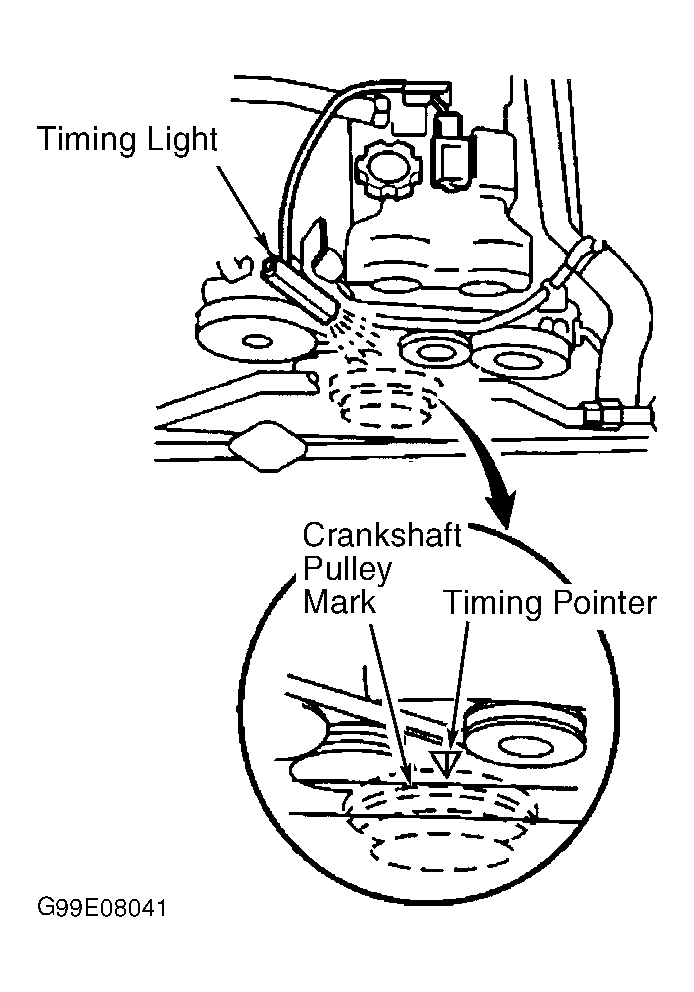 Timing Light

Crankshaft Pulley Mark

Timing Pointer

G99E08041