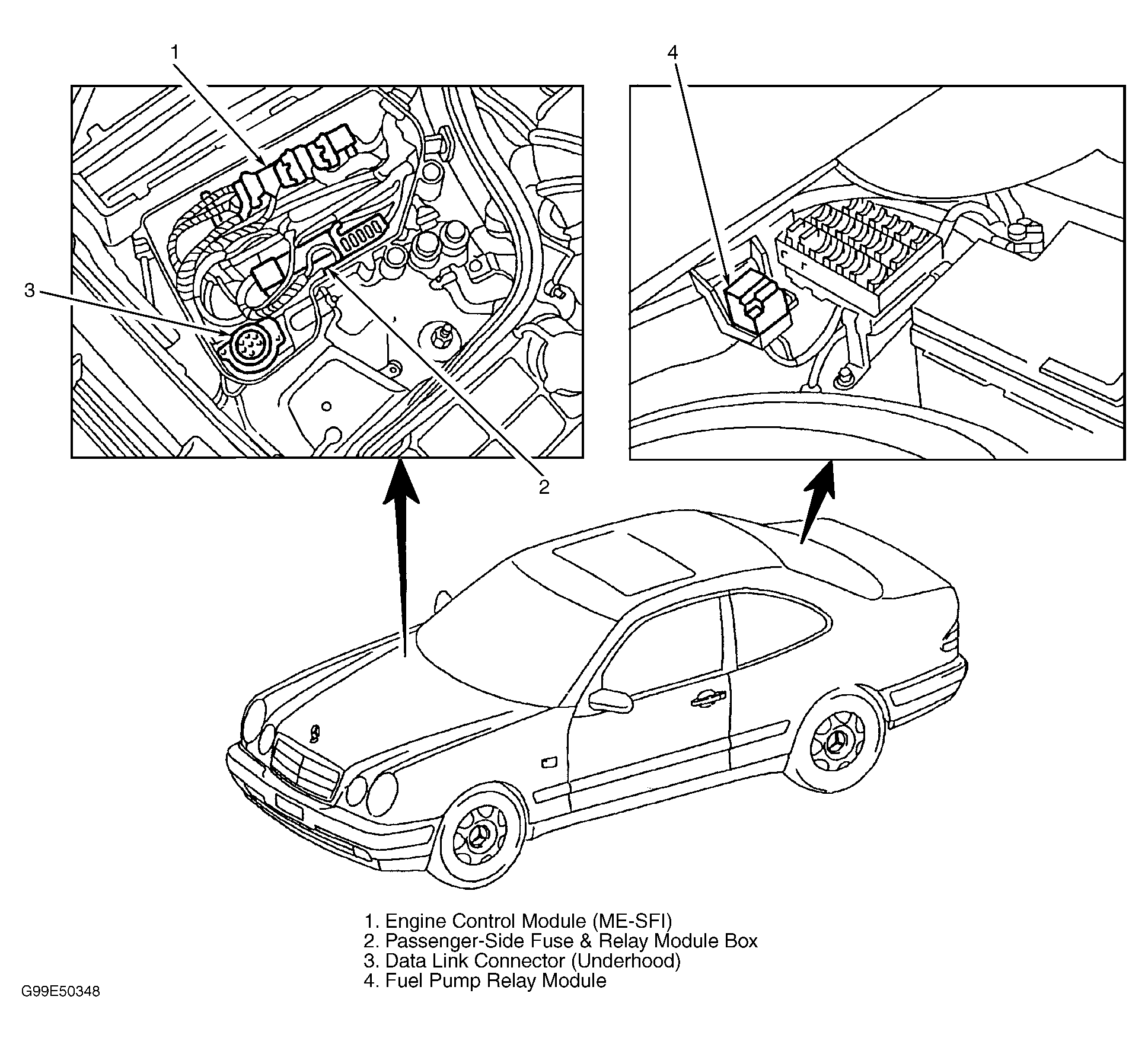 1

4

3

2

1. Engine Control Module (ME-SFI)
2. Passenger-Side Fuse & Relay Module Box
3. Data Link Connector (Underhood)
4. Fuel Pump Relay Module

G99E50348