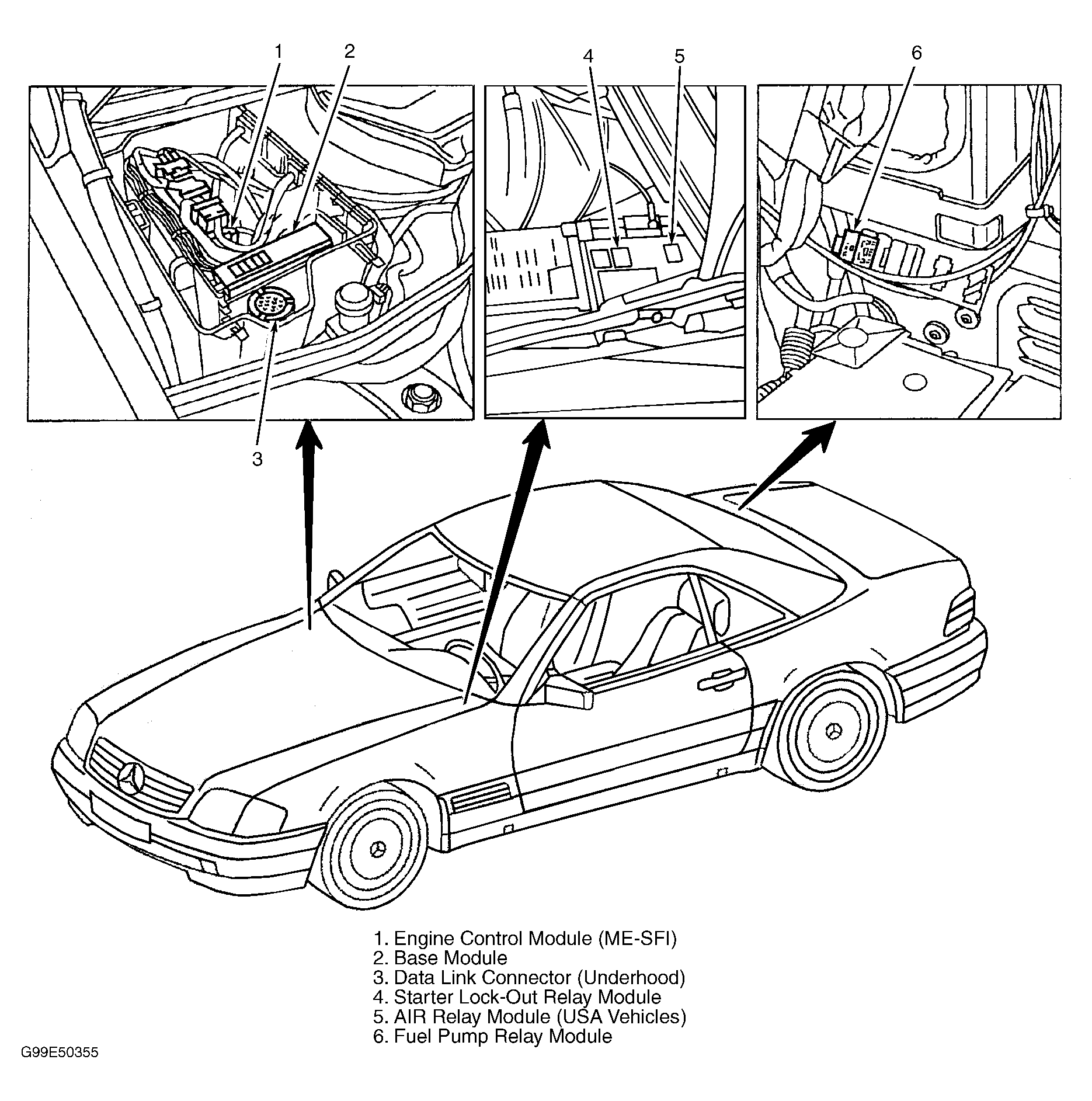 1
2
4
5
6
3

1. Engine Control Module (ME-SFI)
2. Base Module
3. Data Link Connector (Underhood)
4. Starter Lock-Out Relay Module
5. AIR Relay Module (USA Vehicles)
6. Fuel Pump Relay Module

G99E50355