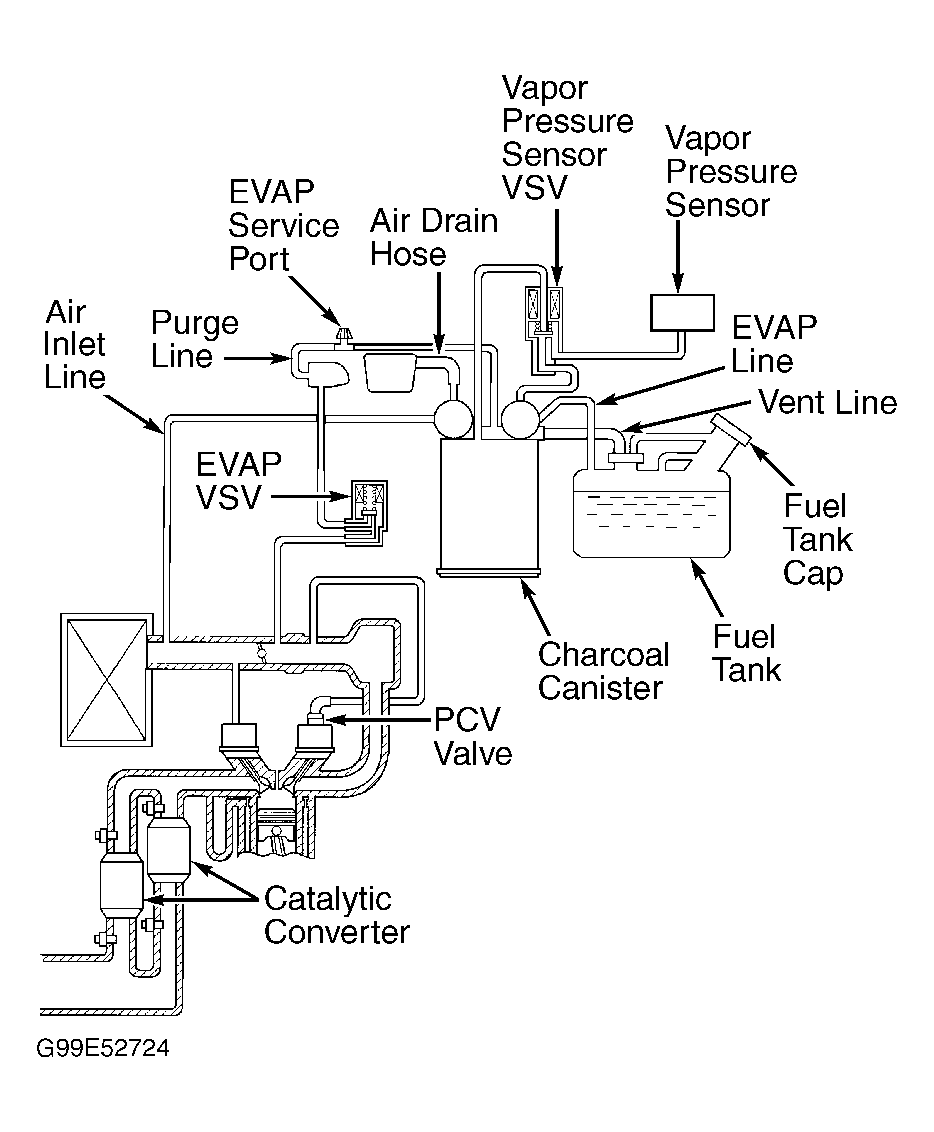 Vapor Pressure Sensor VSV

Vapor Pressure Sensor

EVAP Service Port

Air Drain Hose

Air Inlet Line

Purge Line

EVAP Line

Vent Line

EVAP VSV

Fuel Tank Cap

Fuel Tank

Charcoal Canister

PCV Valve

Catalytic Converter

G99E52724