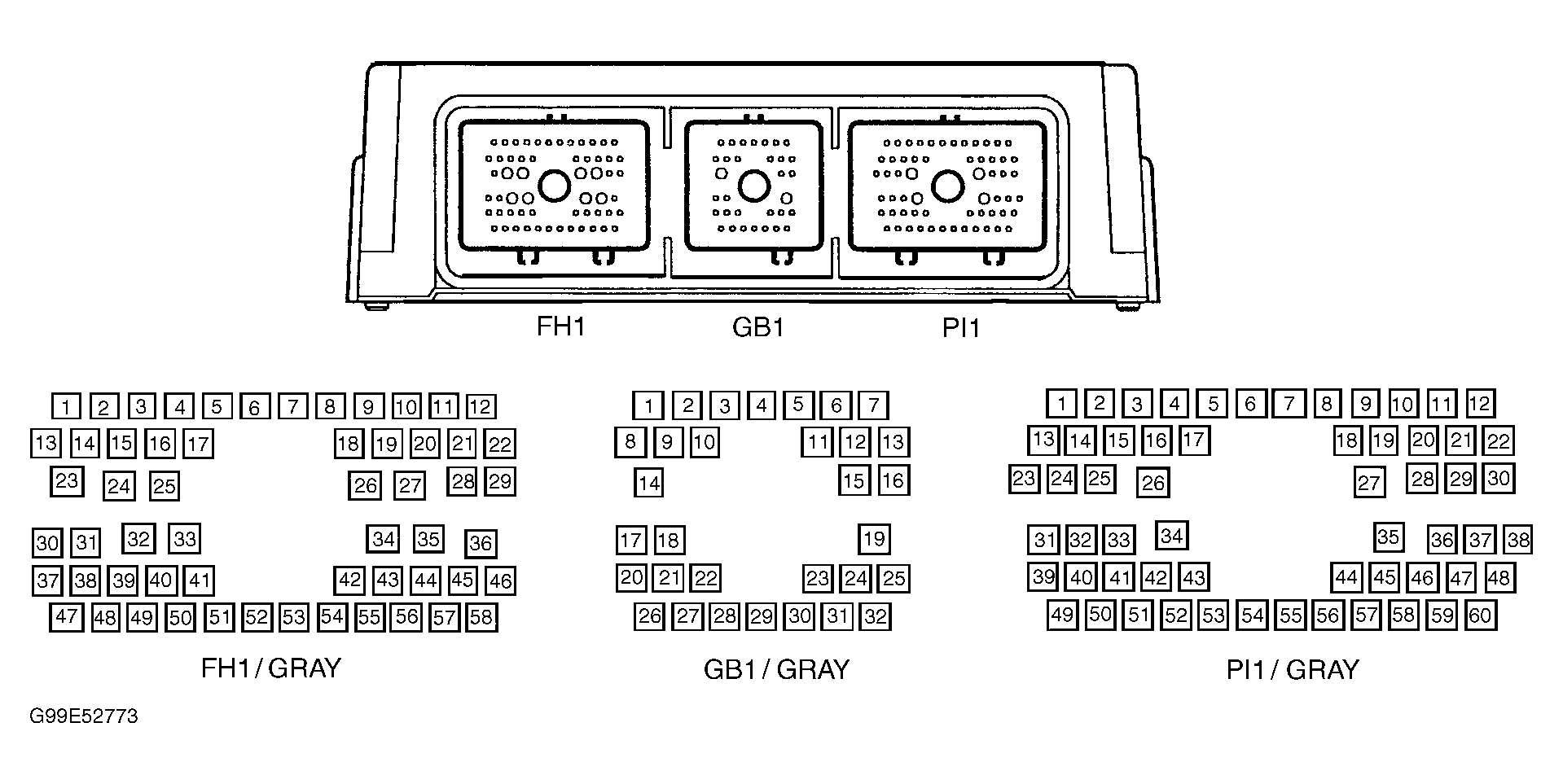 FH1
GB1
PI1

1 2 3 4 5 6 7 8 9 10 11 12
13 14 15 16 17 18 19 20 21 22
23 24 25 26 27 28 29
30 31 32 33 34 35 36
37 38 39 40 41 42 43 44 45 46
47 48 49 50 51 52 53 54 55 56 57 58

FH1 / GRAY

1 2 3 4 5 6 7
8 9 10 11 12 13
14 15 16
17 18 19
20 21 22 23 24 25
26 27 28 29 30 31 32

GB1 / GRAY

1 2 3 4 5 6 7 8 9 10 11 12
13 14 15 16 17 18 19 20 21 22
23 24 25 26 27 28 29 30
31 32 33 34 35 36 37 38
39 40 41 42 43 44 45 46 47 48
49 50 51 52 53 54 55 56 57 58 59 60

PI1 / GRAY

G99E52773