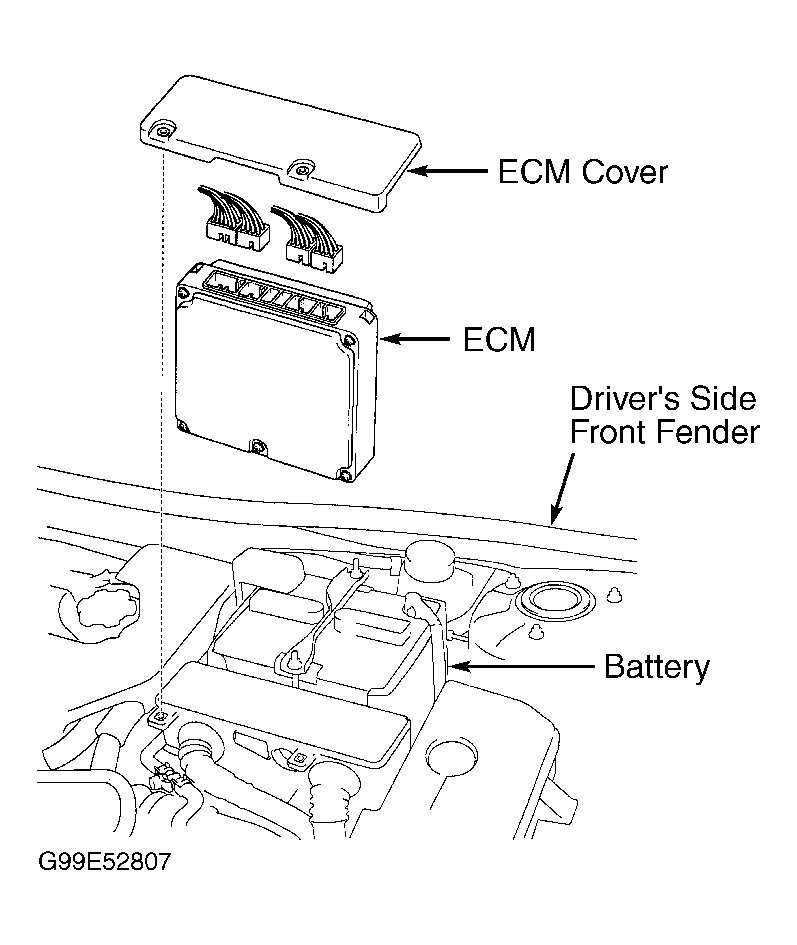 ECM Cover

ECM

Driver's Side Front Fender

Battery

G99E52807