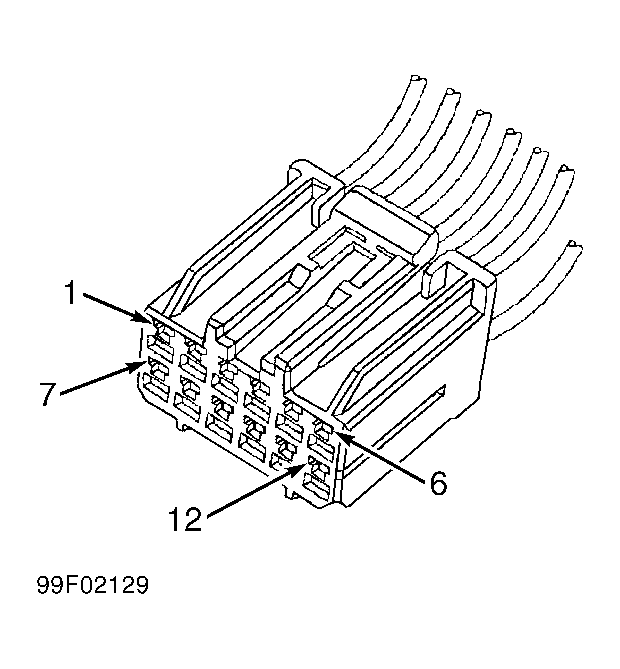 1
7
6
12
99F02129