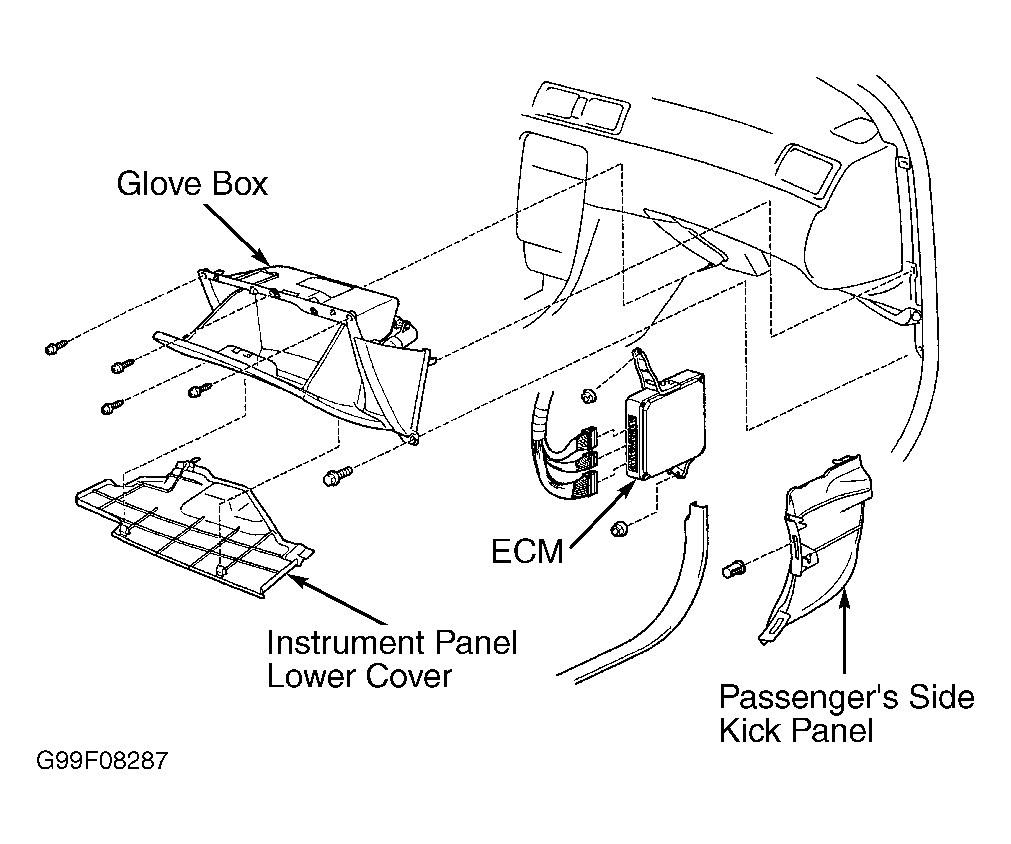 Glove Box

ECM

Instrument Panel
Lower Cover

Passenger's Side
Kick Panel

G99F08287