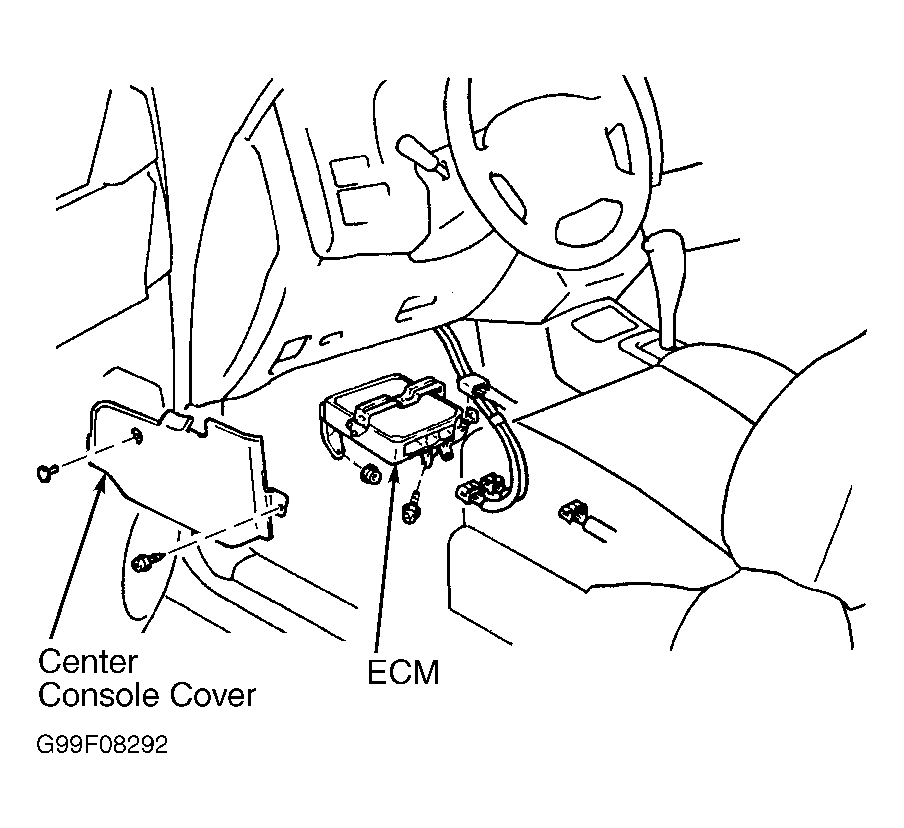 Center Console Cover

ECM

G99F08292