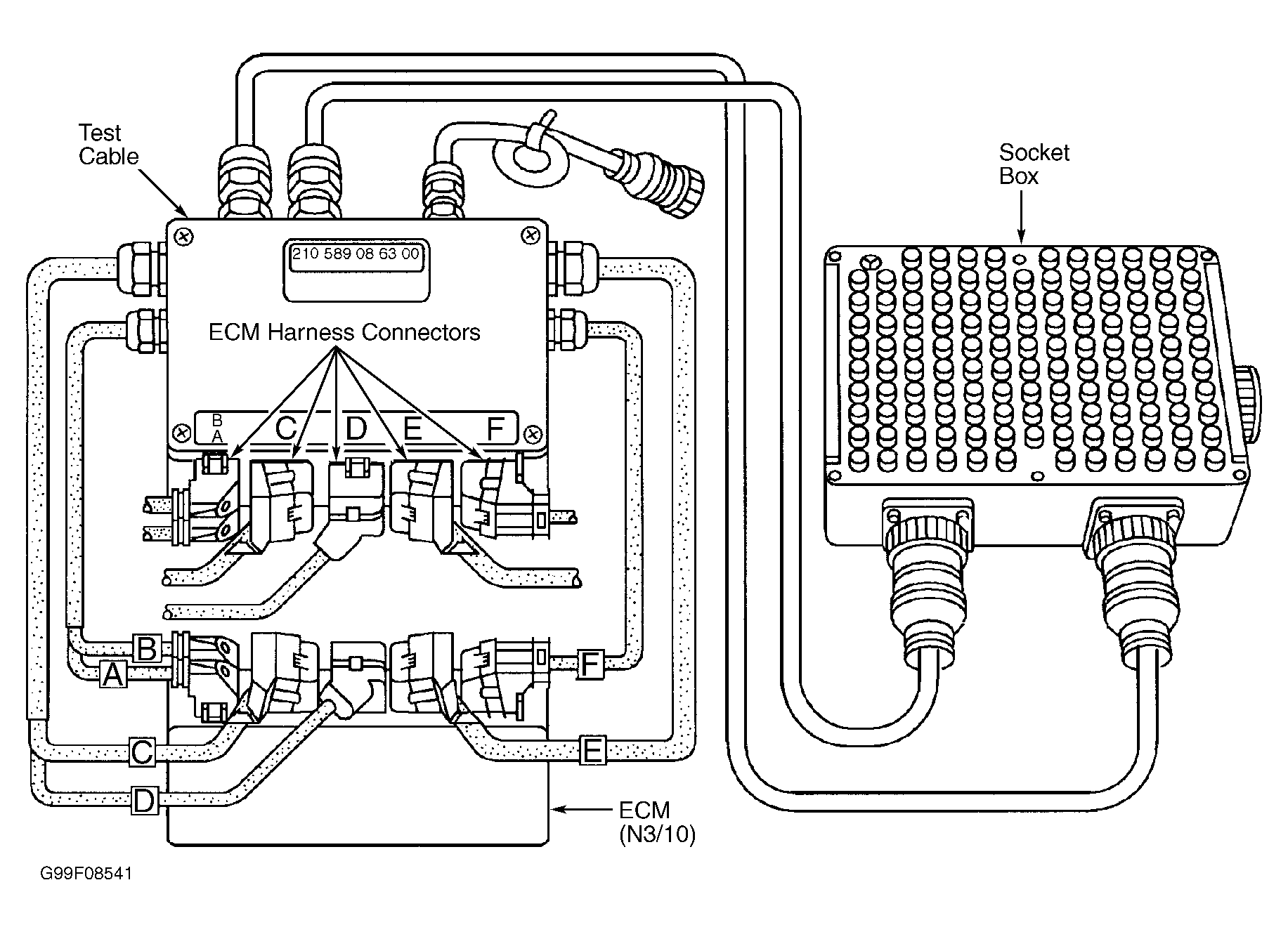 Test Cable

Socket Box

210 589 08 63 00

ECM Harness Connectors

B
A

C

D

E

F

B

A

F

C

E

D

ECM (N3/10)

G99F08541