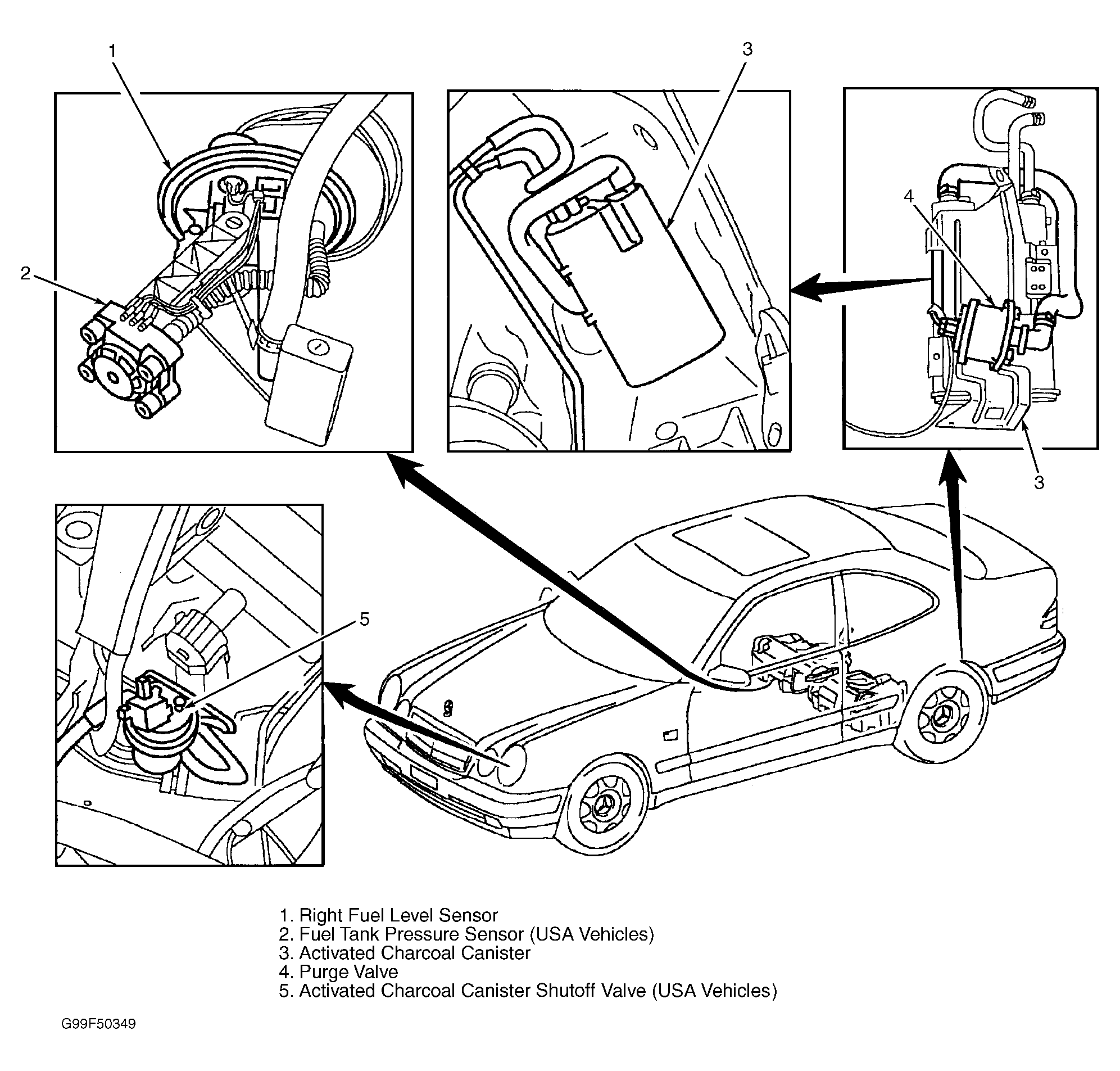 1

3

2

4

3

5

1. Right Fuel Level Sensor
2. Fuel Tank Pressure Sensor (USA Vehicles)
3. Activated Charcoal Canister
4. Purge Valve
5. Activated Charcoal Canister Shutoff Valve (USA Vehicles)

G99F50349