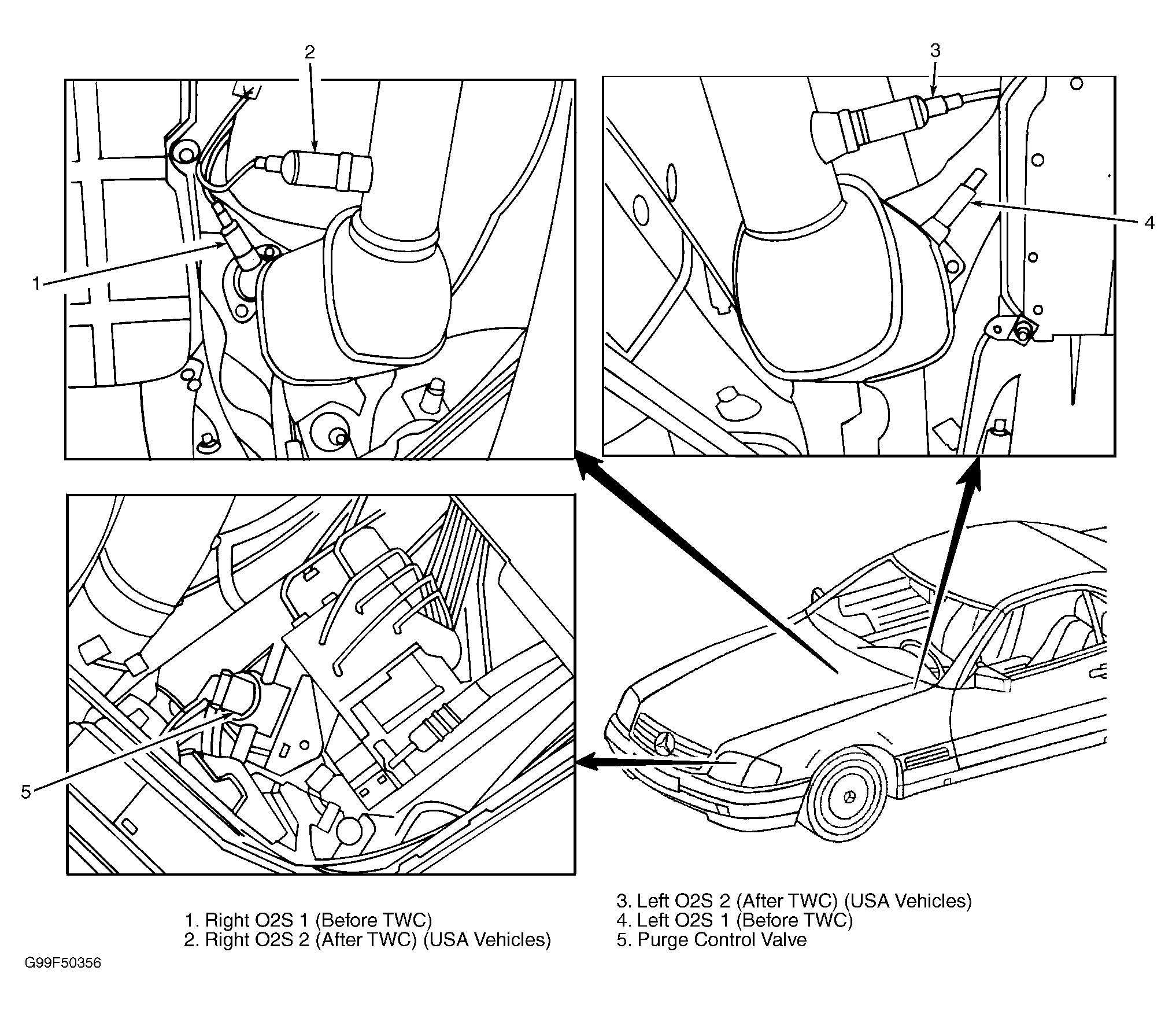 2
3
1
4
5

1. Right O2S 1 (Before TWC)
2. Right O2S 2 (After TWC) (USA Vehicles)

3. Left O2S 2 (After TWC) (USA Vehicles)
4. Left O2S 1 (Before TWC)
5. Purge Control Valve

G99F50356