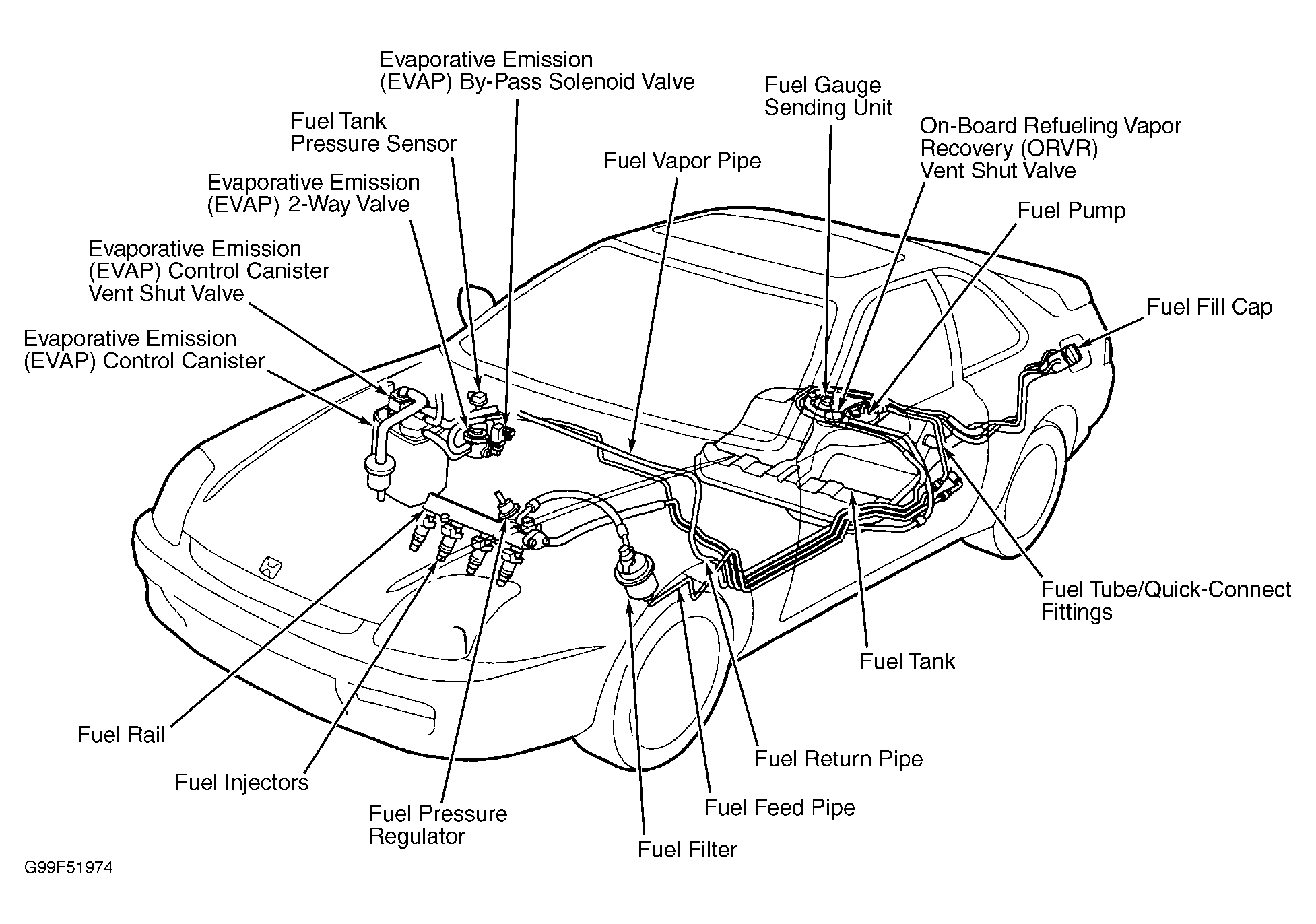 Evaporative Emission (EVAP) By-Pass Solenoid Valve

Fuel Gauge Sending Unit

Fuel Tank Pressure Sensor

On-Board Refueling Vapor Recovery (ORVR) Vent Shut Valve

Fuel Vapor Pipe

Evaporative Emission (EVAP) 2-Way Valve

Fuel Pump

Evaporative Emission (EVAP) Control Canister Vent Shut Valve

Fuel Fill Cap

Evaporative Emission (EVAP) Control Canister

Fuel Tube/Quick-Connect Fittings

Fuel Tank

Fuel Rail

Fuel Return Pipe

Fuel Injectors

Fuel Feed Pipe

Fuel Pressure Regulator

Fuel Filter

G99F51974