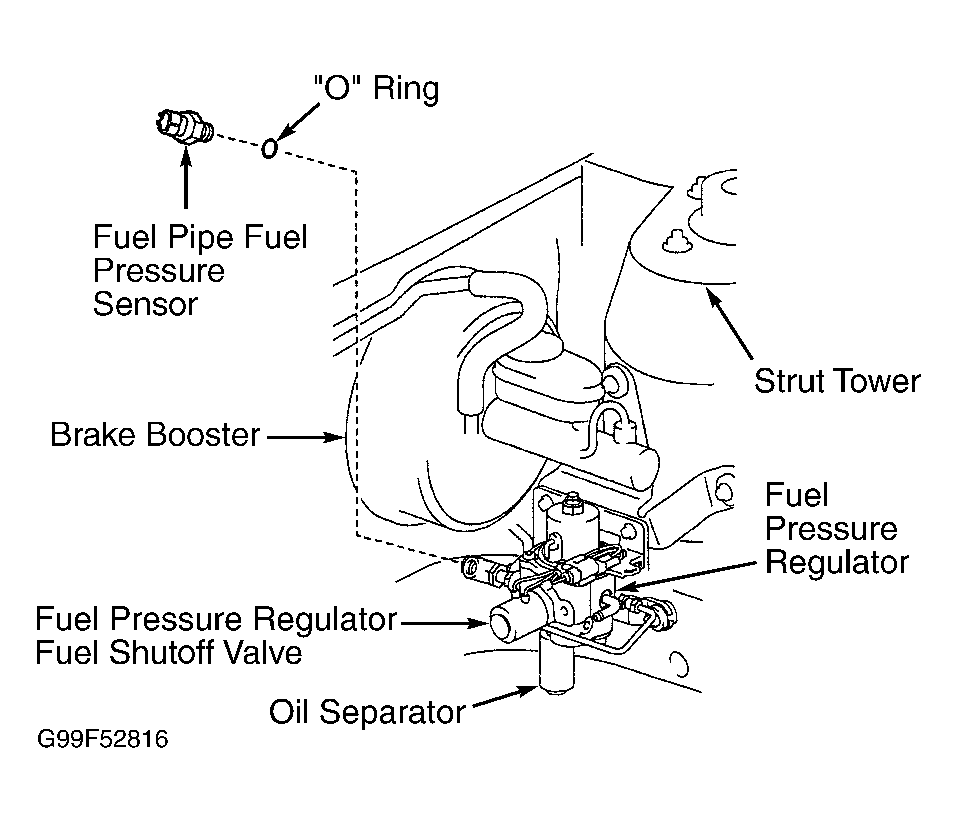 "O" Ring

Fuel Pipe Fuel Pressure Sensor

Strut Tower

Brake Booster

Fuel Pressure Regulator

Fuel Pressure Regulator Fuel Shutoff Valve

Oil Separator

G99F52816