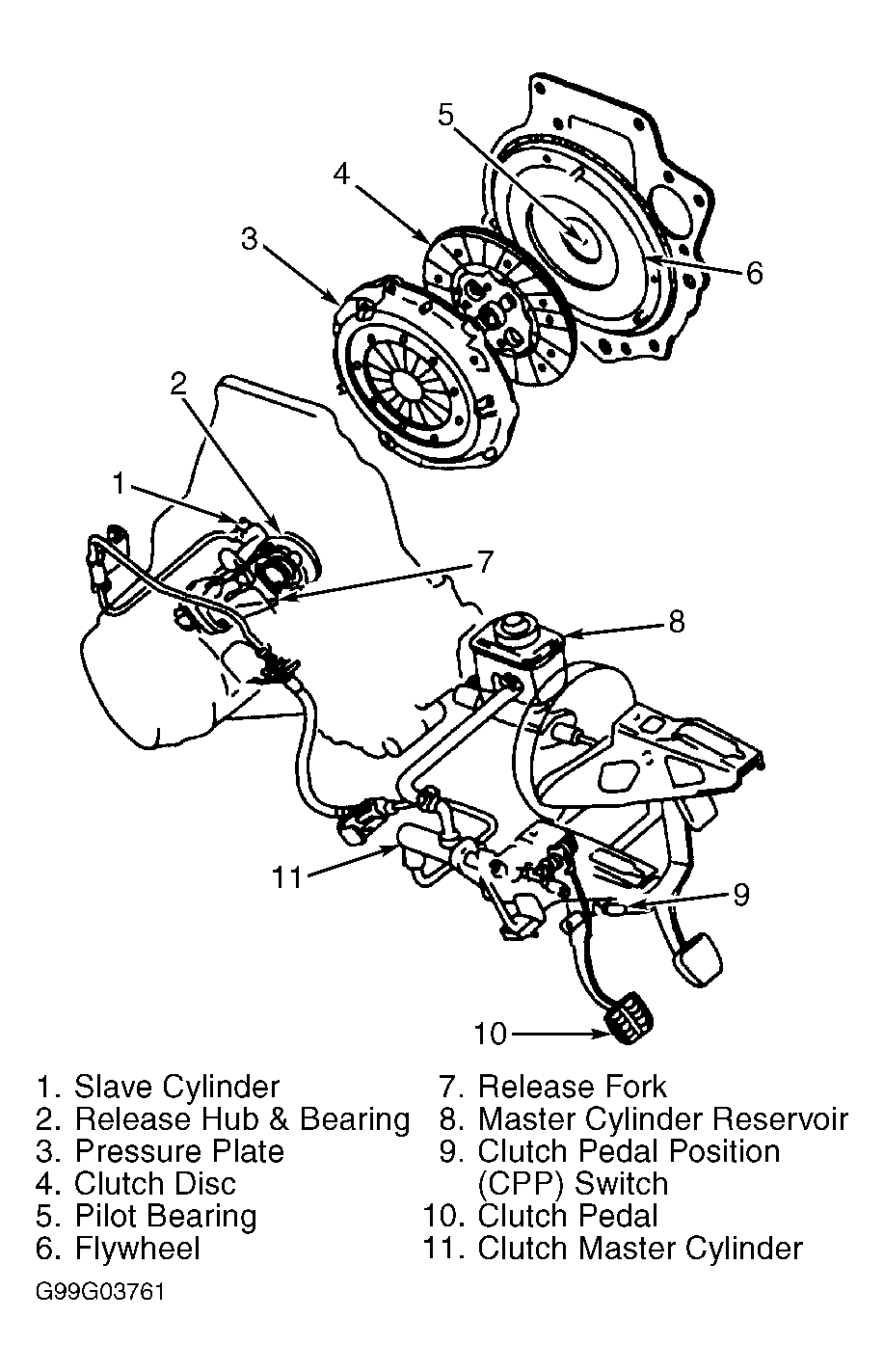 5
4
3
6
2
1
7
8
11
9
10

1. Slave Cylinder
2. Release Hub & Bearing
3. Pressure Plate
4. Clutch Disc
5. Pilot Bearing
6. Flywheel

7. Release Fork
8. Master Cylinder Reservoir
9. Clutch Pedal Position (CPP) Switch
10. Clutch Pedal
11. Clutch Master Cylinder

G99G03761