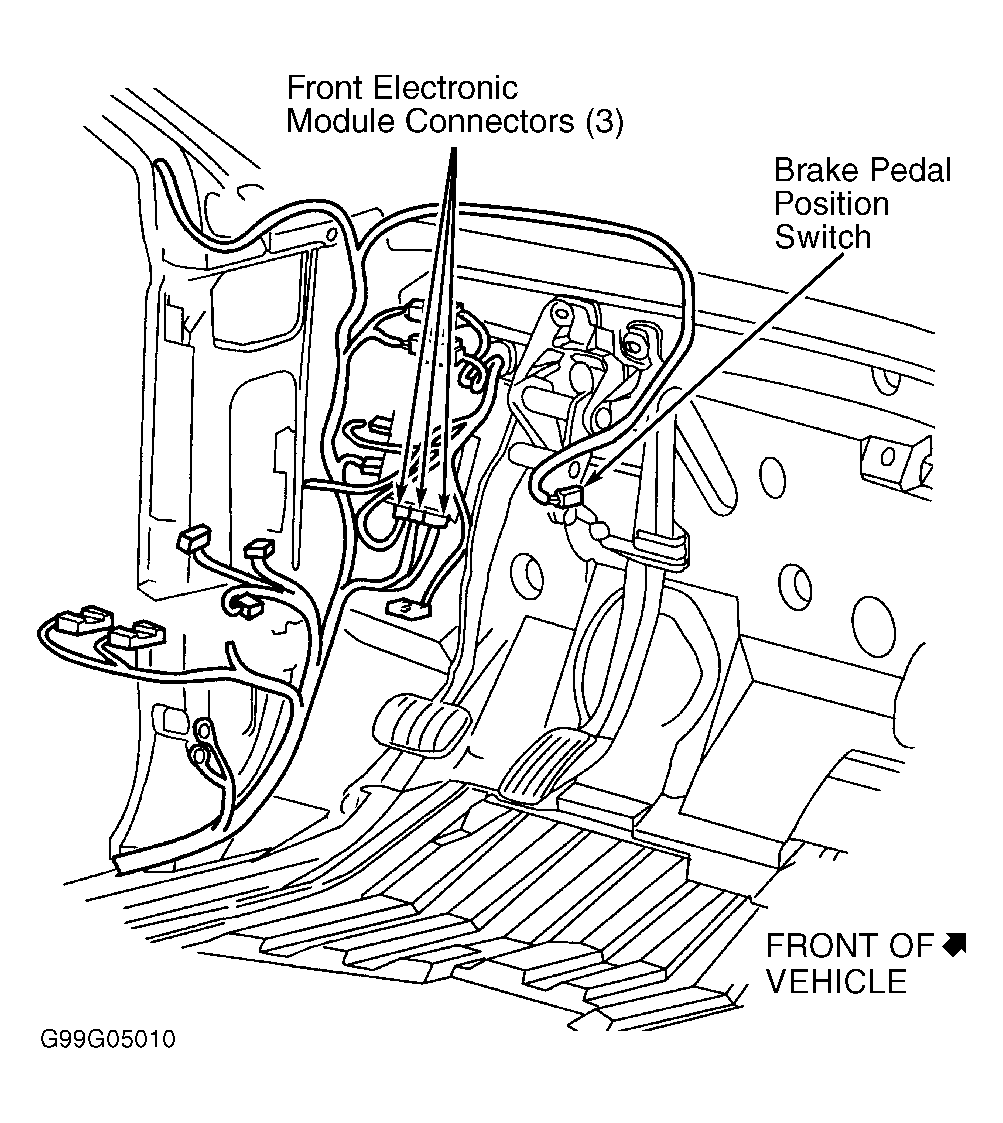 Front Electronic Module Connectors (3)

Brake Pedal Position Switch

FRONT OF VEHICLE

G99G05010