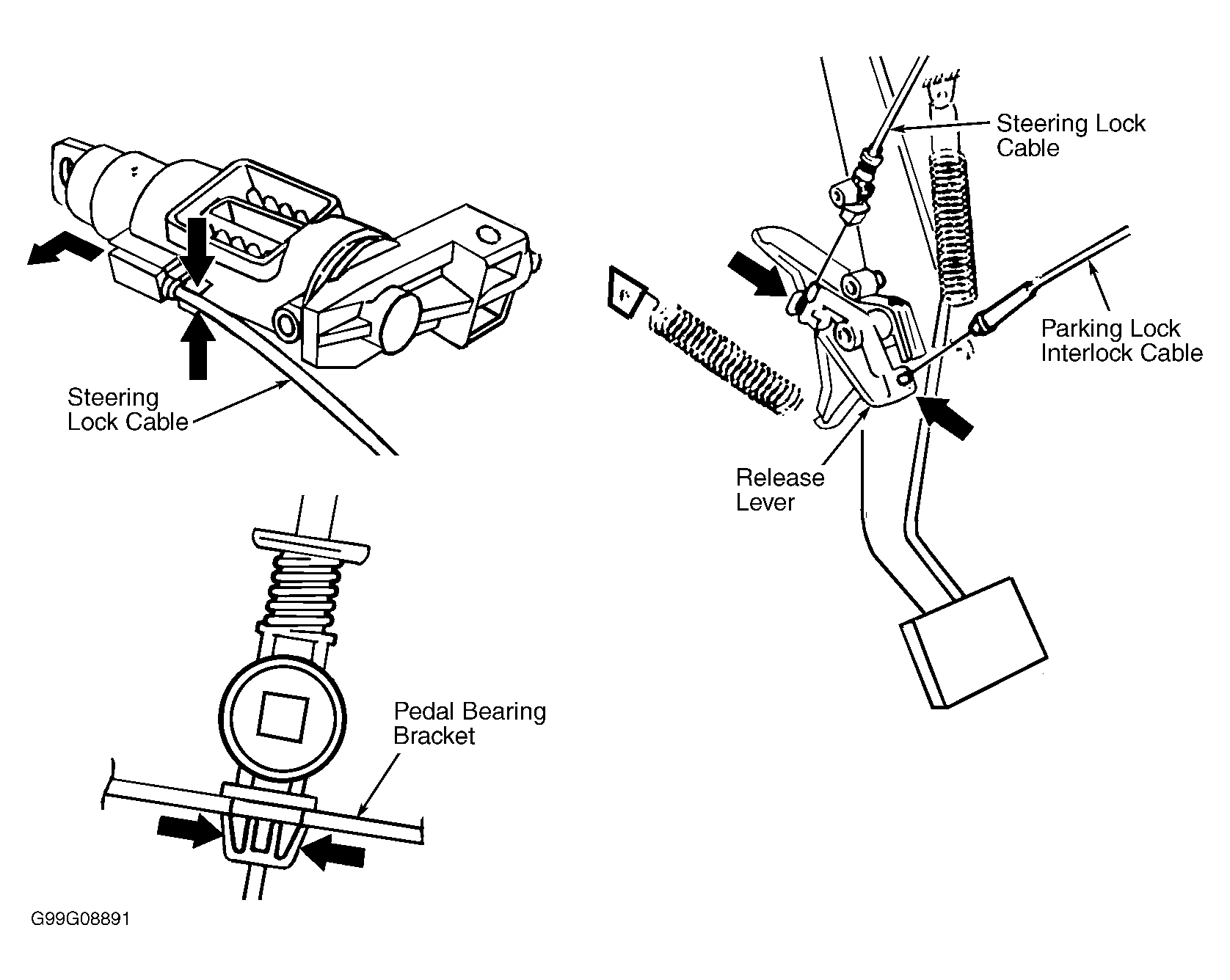 Steering Lock Cable

Steering Lock Cable

Parking Lock Interlock Cable

Release Lever

Pedal Bearing Bracket

G99G08891