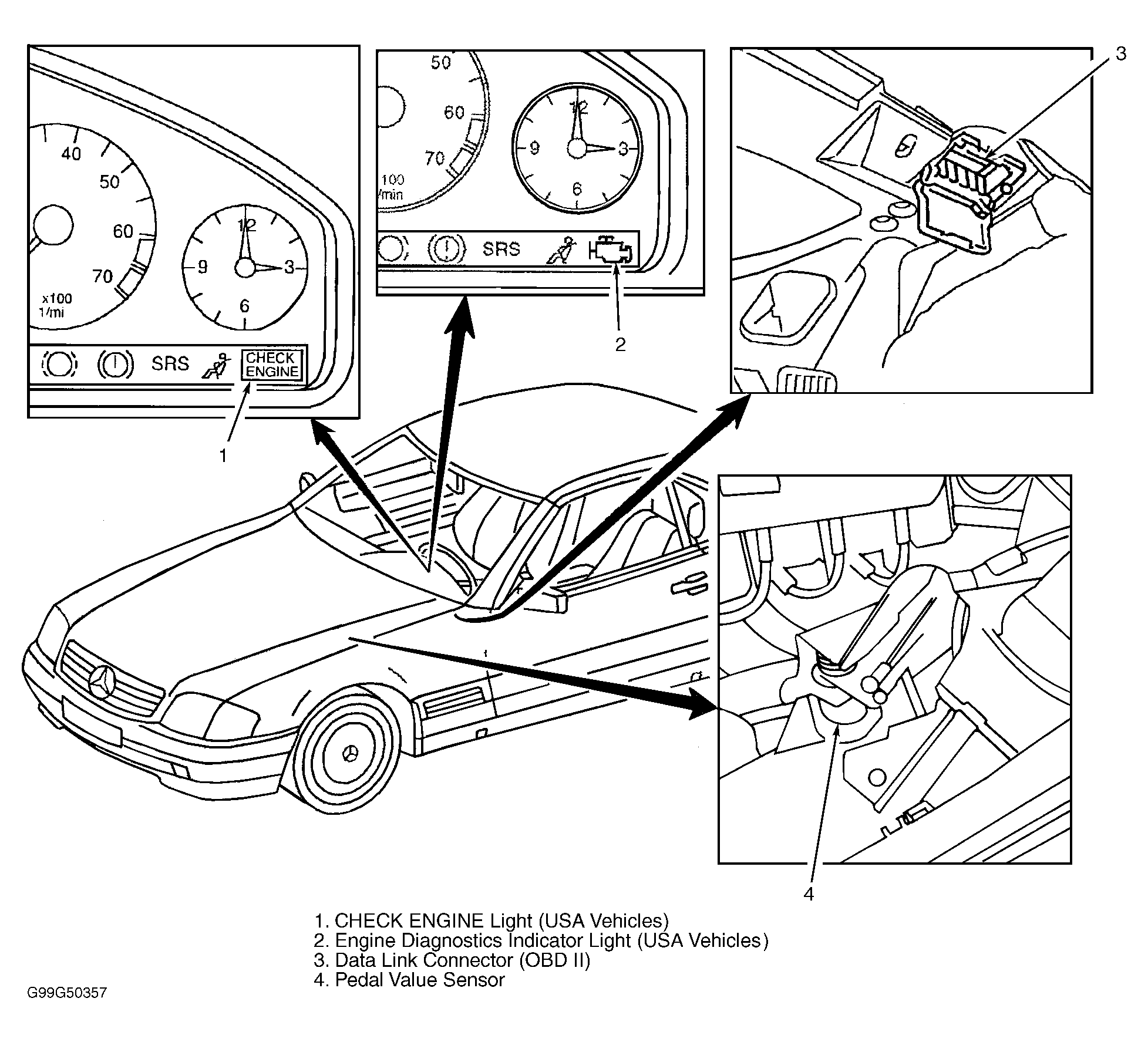 40
50
60
70
x100
1/mi
12
9
3
6
SRS
CHECK ENGINE
1

50
60
70
100
/min
12
9
3
6
SRS
2

3

4

1. CHECK ENGINE Light (USA Vehicles)
2. Engine Diagnostics Indicator Light (USA Vehicles)
3. Data Link Connector (OBD II)
4. Pedal Value Sensor

G99G50357