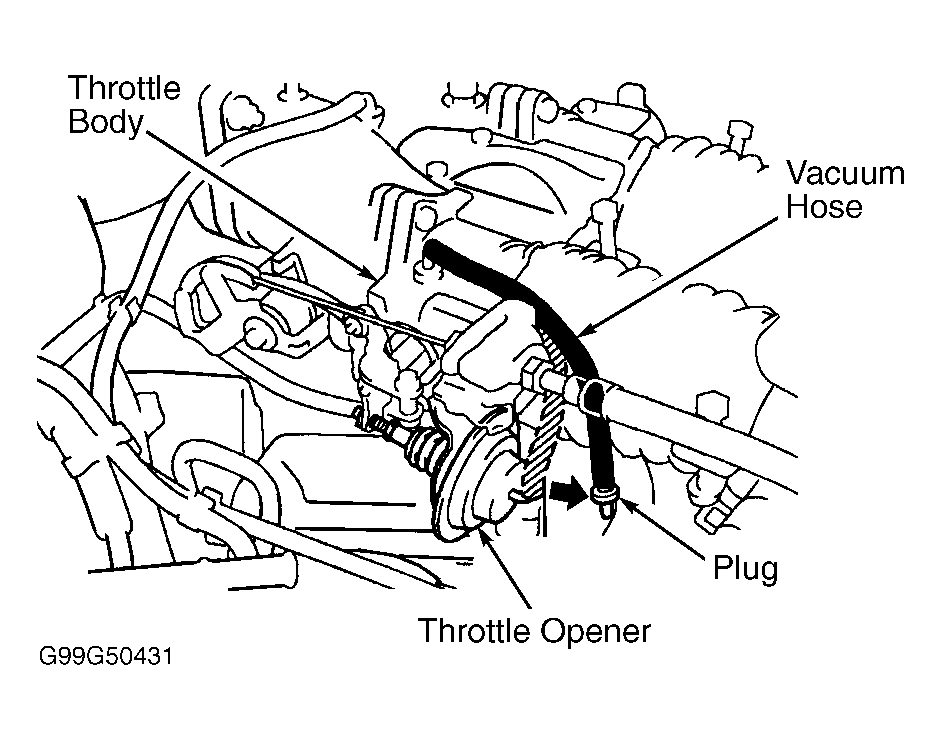 Throttle Body

Vacuum Hose

Plug

Throttle Opener

G99G50431