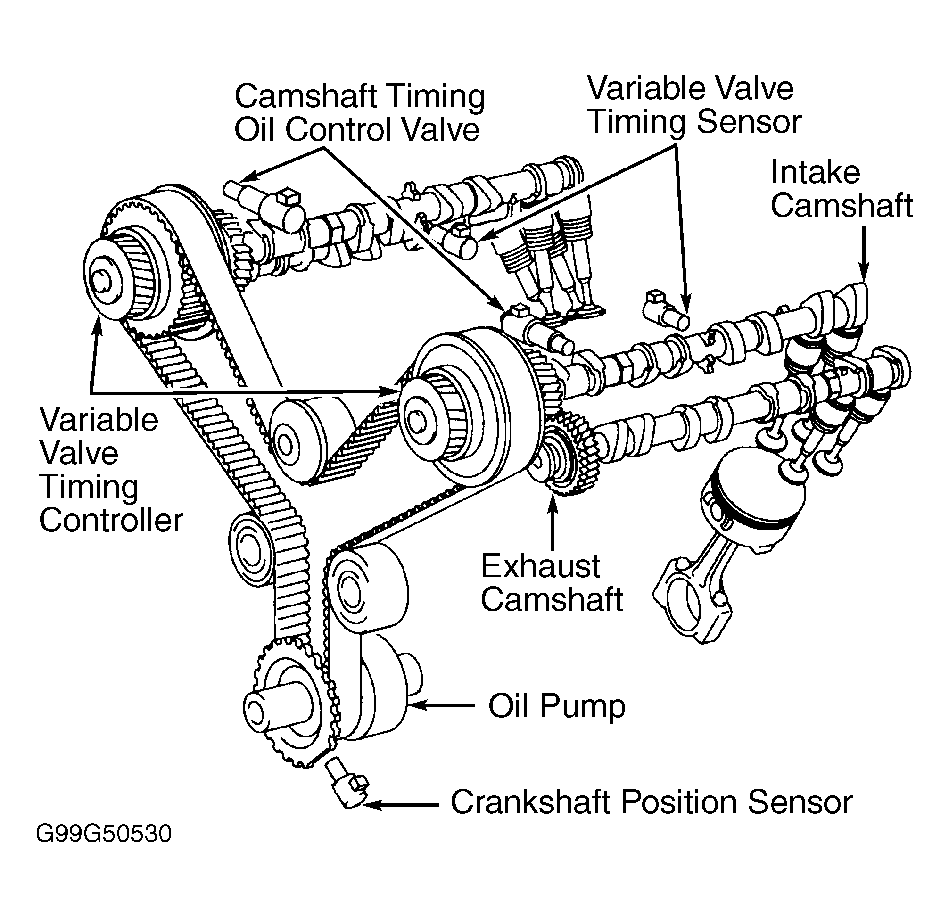 Camshaft Timing Oil Control Valve

Variable Valve Timing Sensor

Intake Camshaft

Variable Valve Timing Controller

Exhaust Camshaft

Oil Pump

Crankshaft Position Sensor

G99G50530