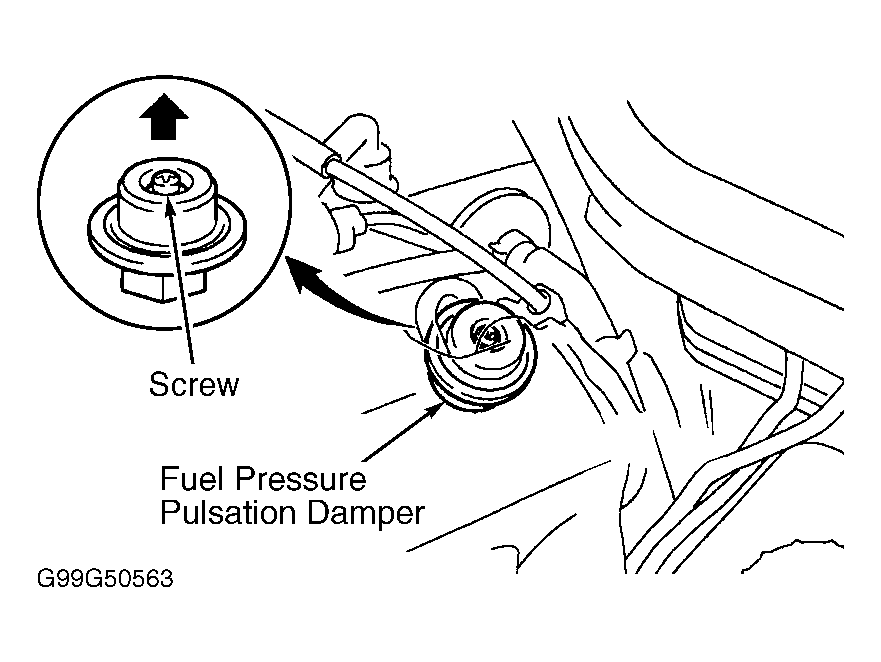 Screw

Fuel Pressure
Pulsation Damper

G99G50563