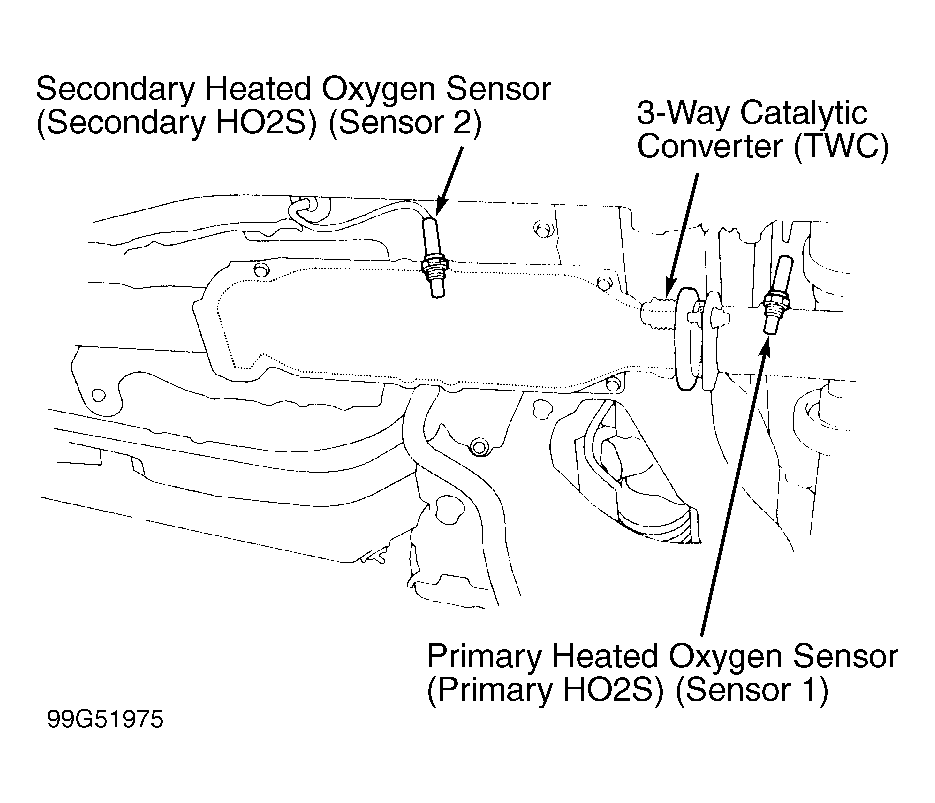 Secondary Heated Oxygen Sensor
(Secondary HO2S) (Sensor 2)

3-Way Catalytic
Converter (TWC)

Primary Heated Oxygen Sensor
(Primary HO2S) (Sensor 1)

99G51975