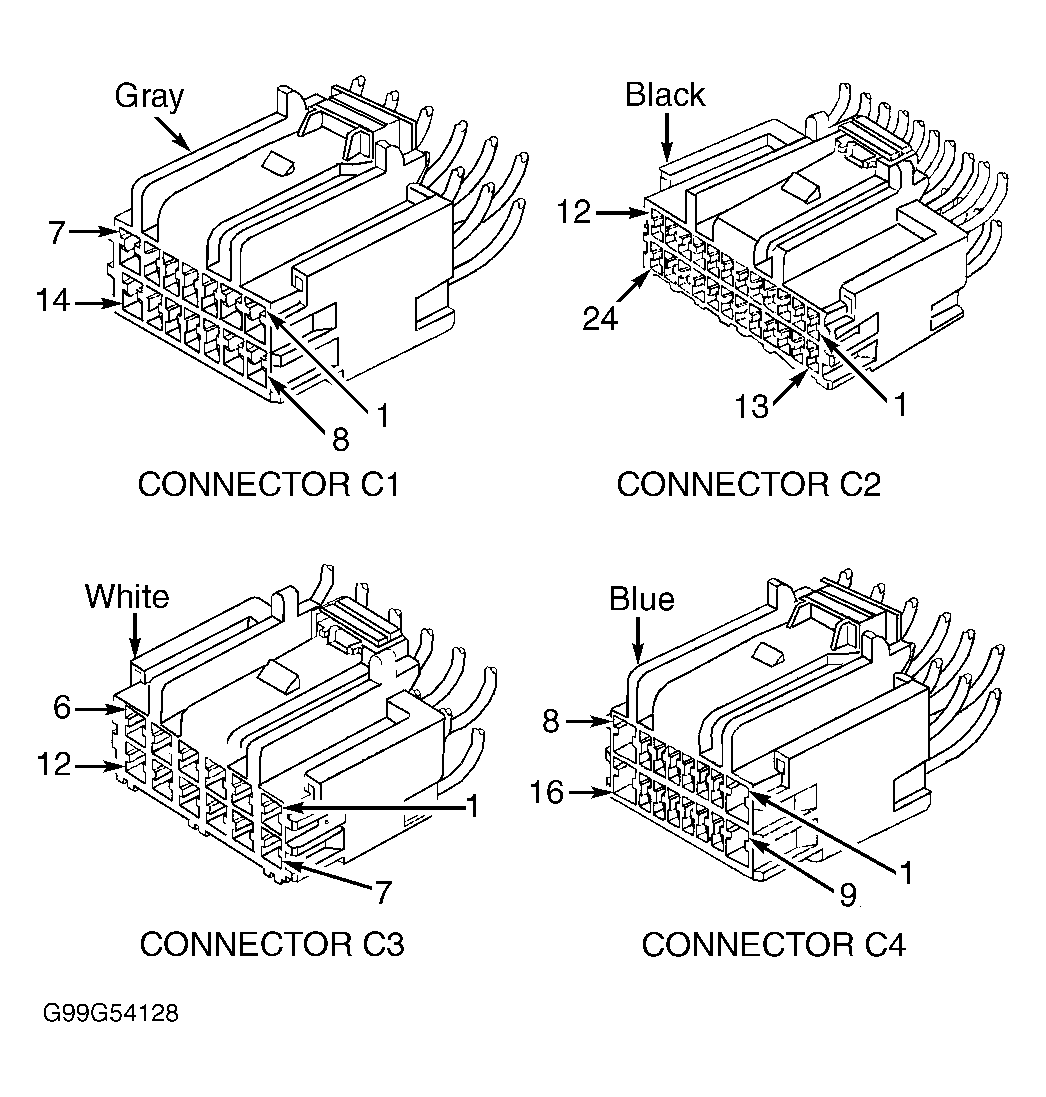 Gray
7
14
1
8
CONNECTOR C1

Black
12
24
13
1
CONNECTOR C2

White
6
12
1
7
CONNECTOR C3

Blue
8
16
1
9
CONNECTOR C4

G99G54128