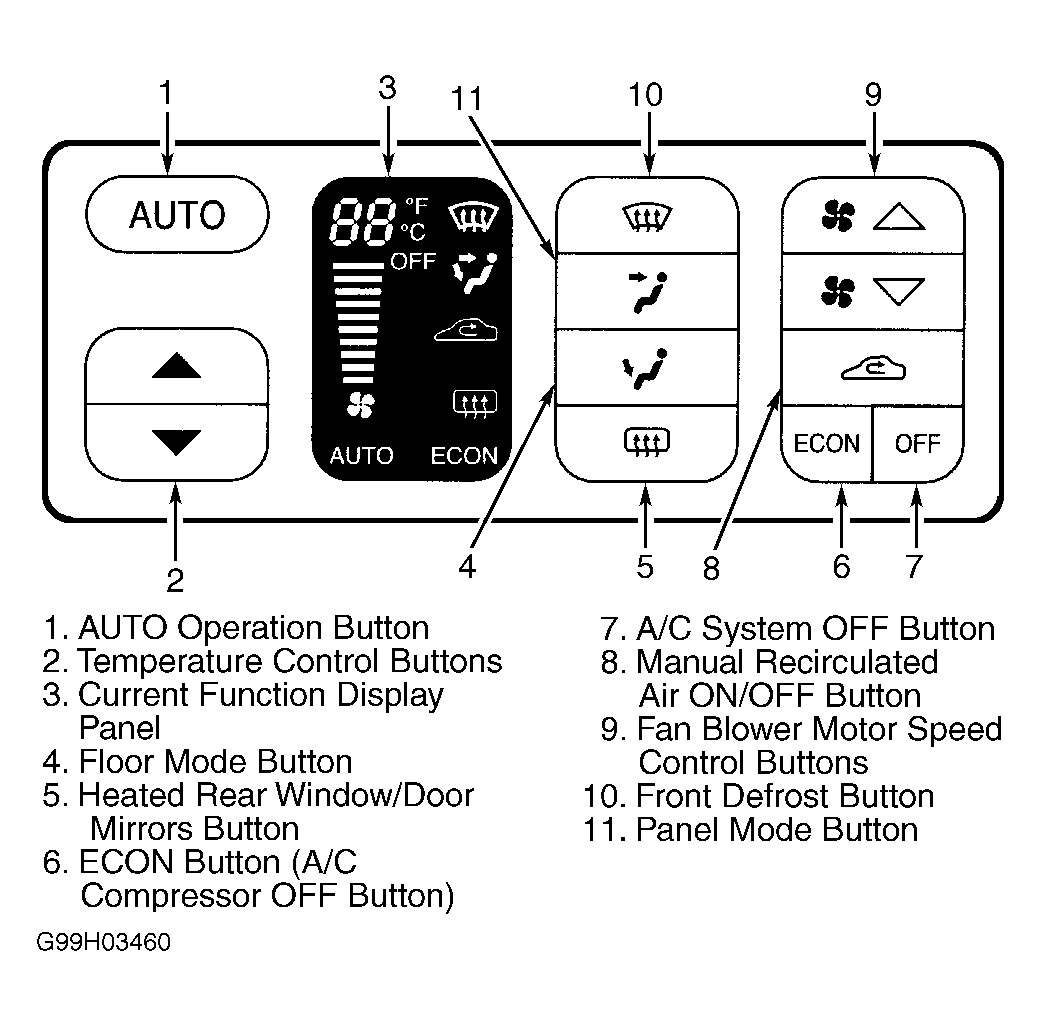 1
3
11
10
9

AUTO

88 °F °C
OFF

AUTO ECON

ECON OFF

2
4
5
8
6
7

1. AUTO Operation Button
2. Temperature Control Buttons
3. Current Function Display Panel
4. Floor Mode Button
5. Heated Rear Window/Door Mirrors Button
6. ECON Button (A/C Compressor OFF Button)

7. A/C System OFF Button
8. Manual Recirculated Air ON/OFF Button
9. Fan Blower Motor Speed Control Buttons
10. Front Defrost Button
11. Panel Mode Button

G99H03460