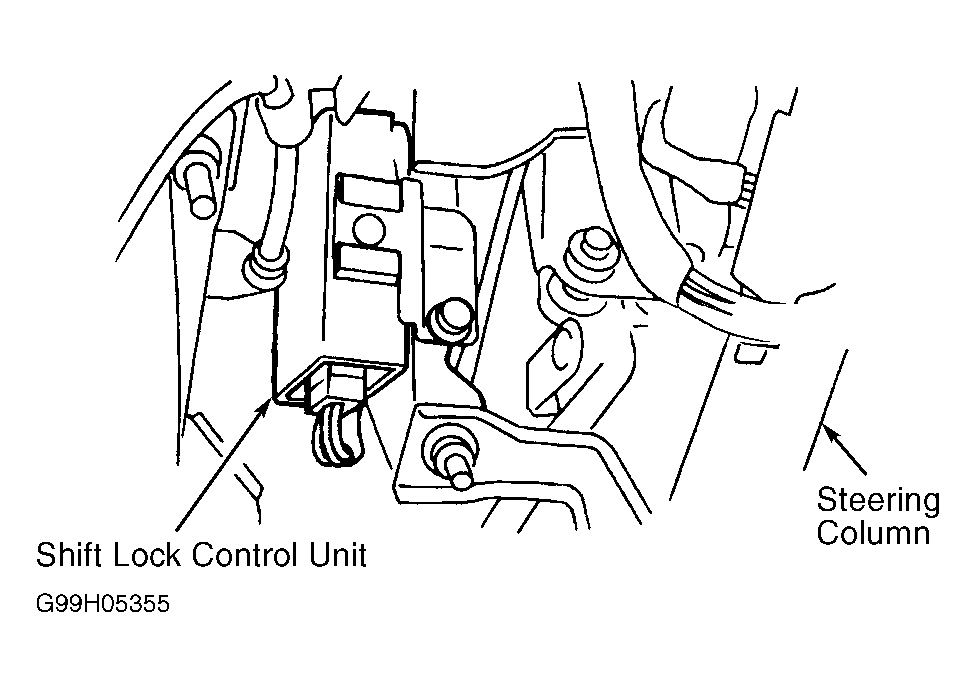 Steering Column

Shift Lock Control Unit

G99H05355