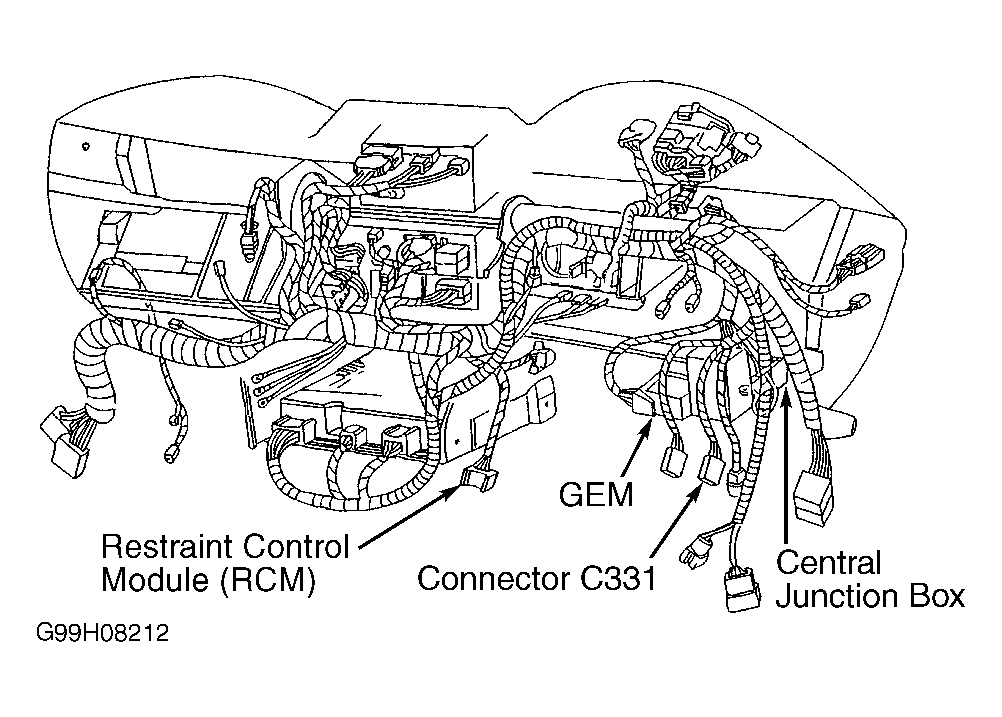 GEM

Restraint Control Module (RCM)

Connector C331

Central Junction Box

G99H08212