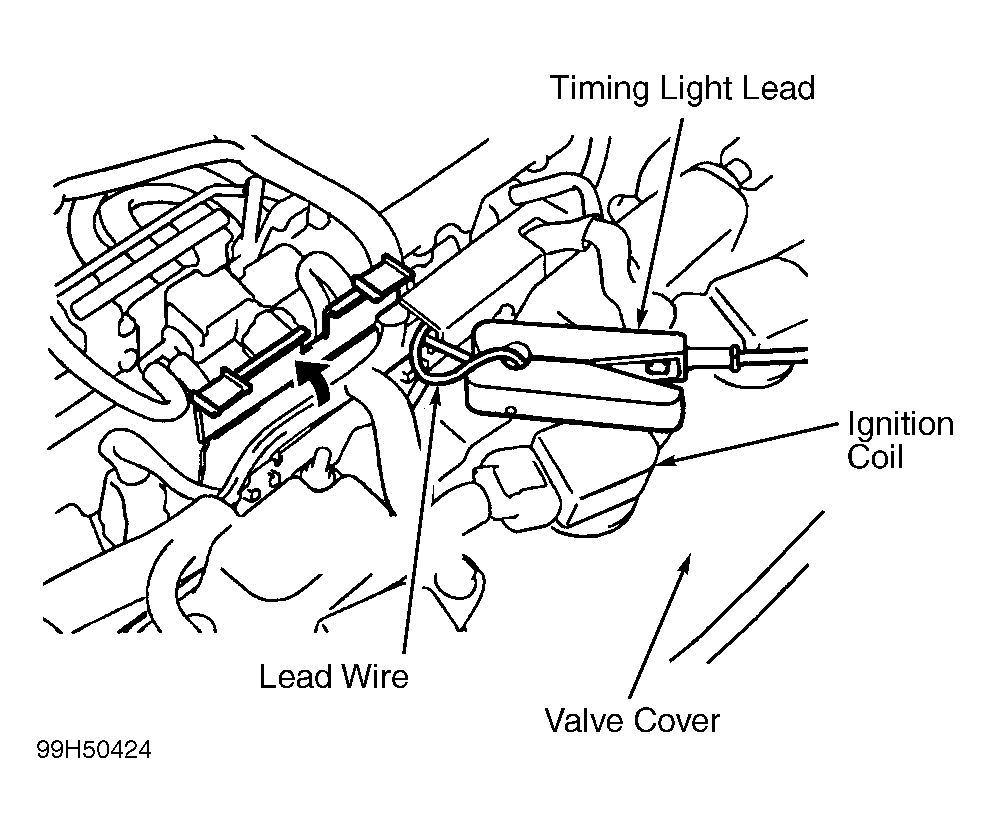 Timing Light Lead

Ignition Coil

Lead Wire

Valve Cover

99H50424