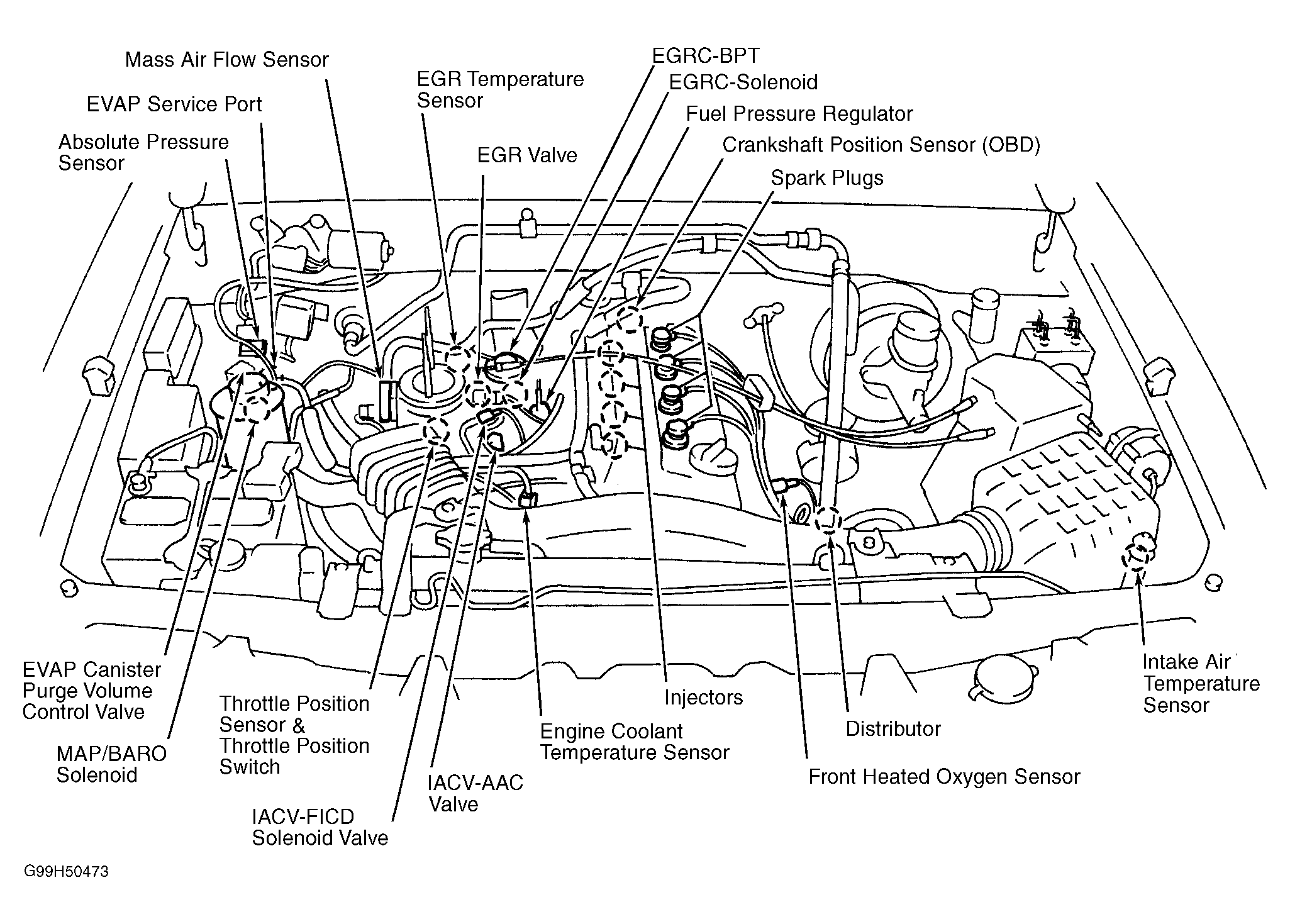 Mass Air Flow Sensor

EVAP Service Port

Absolute Pressure Sensor

EGR Temperature Sensor

EGR Valve

EGRC-BPT

EGRC-Solenoid

Fuel Pressure Regulator

Crankshaft Position Sensor (OBD)

Spark Plugs

EVAP Canister Purge Volume Control Valve

MAP/BARO Solenoid

Throttle Position Sensor & Throttle Position Switch

IACV-FICD Solenoid Valve

IACV-AAC Valve

Engine Coolant Temperature Sensor

Injectors

Distributor

Front Heated Oxygen Sensor

Intake Air Temperature Sensor

G99H50473