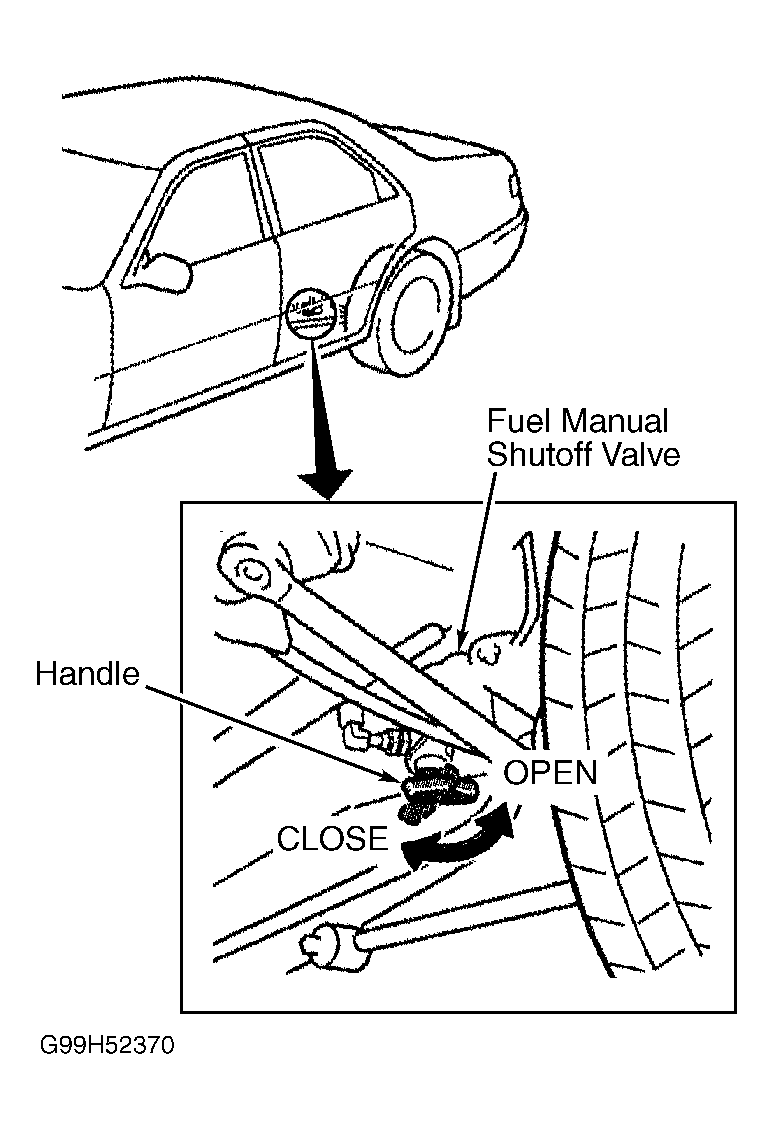 Fuel Manual Shutoff Valve

Handle

OPEN

CLOSE

G99H52370