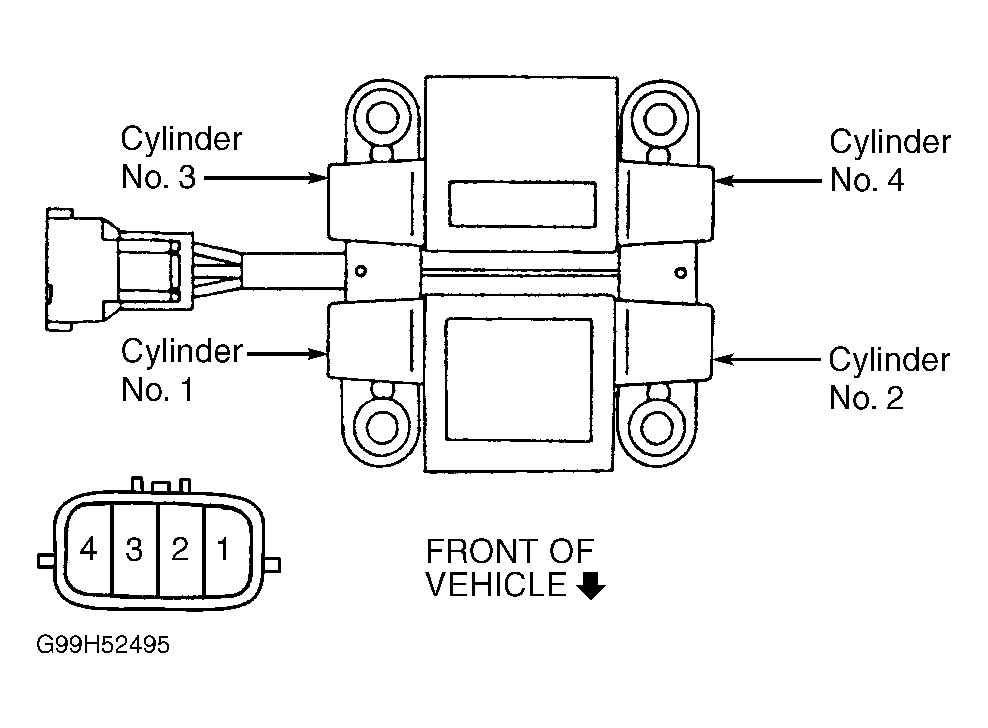 Cylinder No. 3

Cylinder No. 4

Cylinder No. 1

Cylinder No. 2

4 3 2 1

FRONT OF VEHICLE

G99H52495