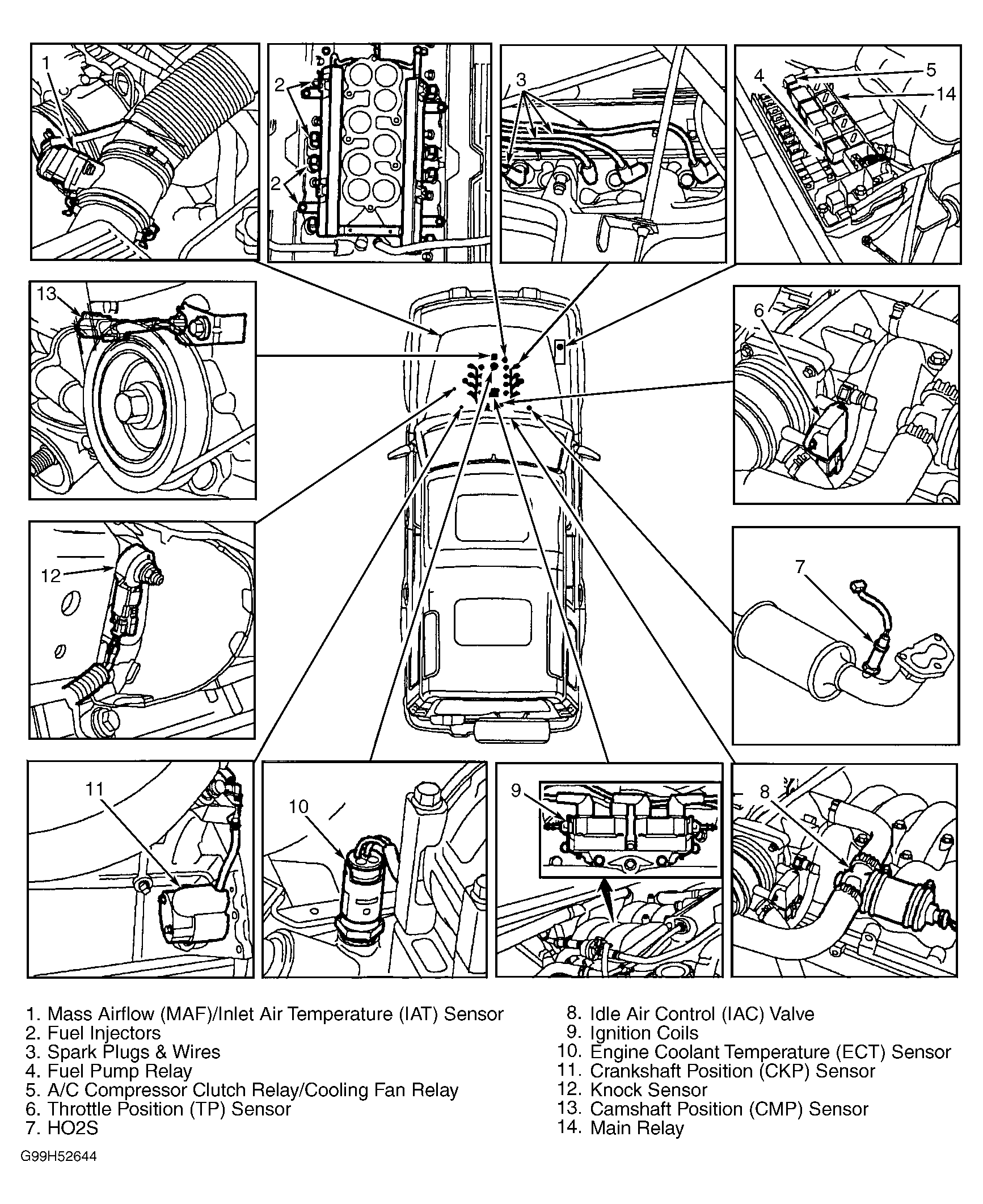 1
2
2
3
4
5
14
13
6
12
7
11
10
9
8

1. Mass Airflow (MAF)/Inlet Air Temperature (IAT) Sensor
2. Fuel Injectors
3. Spark Plugs & Wires
4. Fuel Pump Relay
5. A/C Compressor Clutch Relay/Cooling Fan Relay
6. Throttle Position (TP) Sensor
7. HO2S

8. Idle Air Control (IAC) Valve
9. Ignition Coils
10. Engine Coolant Temperature (ECT) Sensor
11. Crankshaft Position (CKP) Sensor
12. Knock Sensor
13. Camshaft Position (CMP) Sensor
14. Main Relay

G99H52644