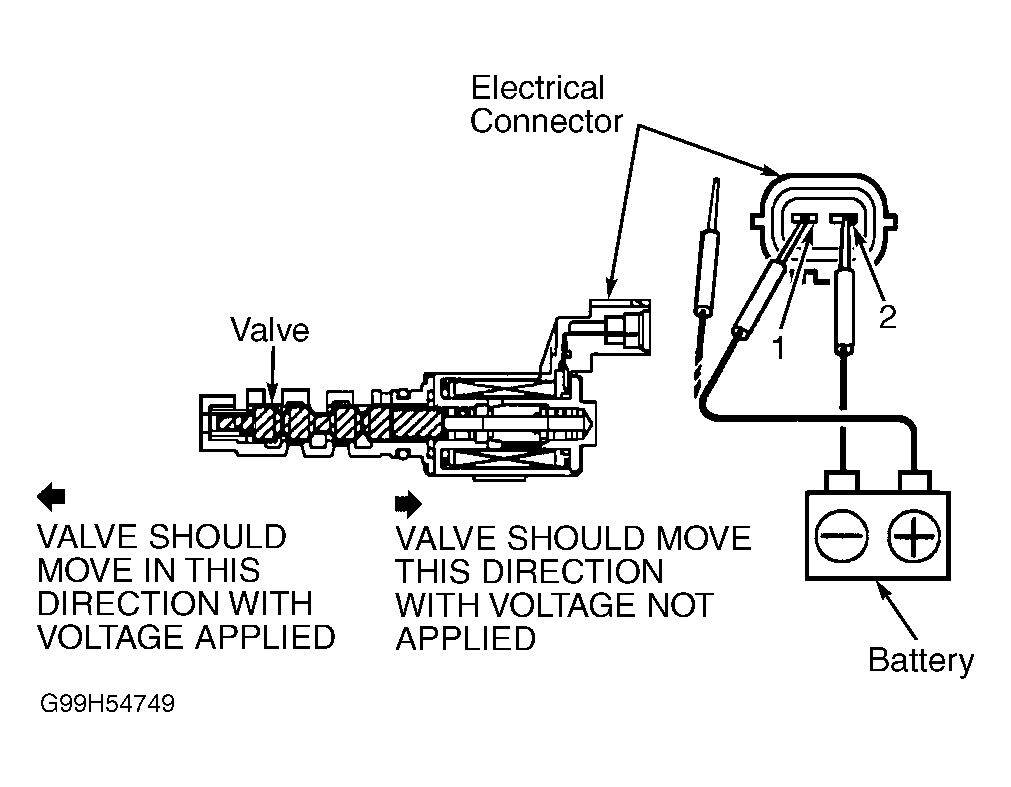 Electrical Connector

Valve

1

2

VALVE SHOULD MOVE IN THIS DIRECTION WITH VOLTAGE APPLIED

VALVE SHOULD MOVE THIS DIRECTION WITH VOLTAGE NOT APPLIED

Battery

G99H54749