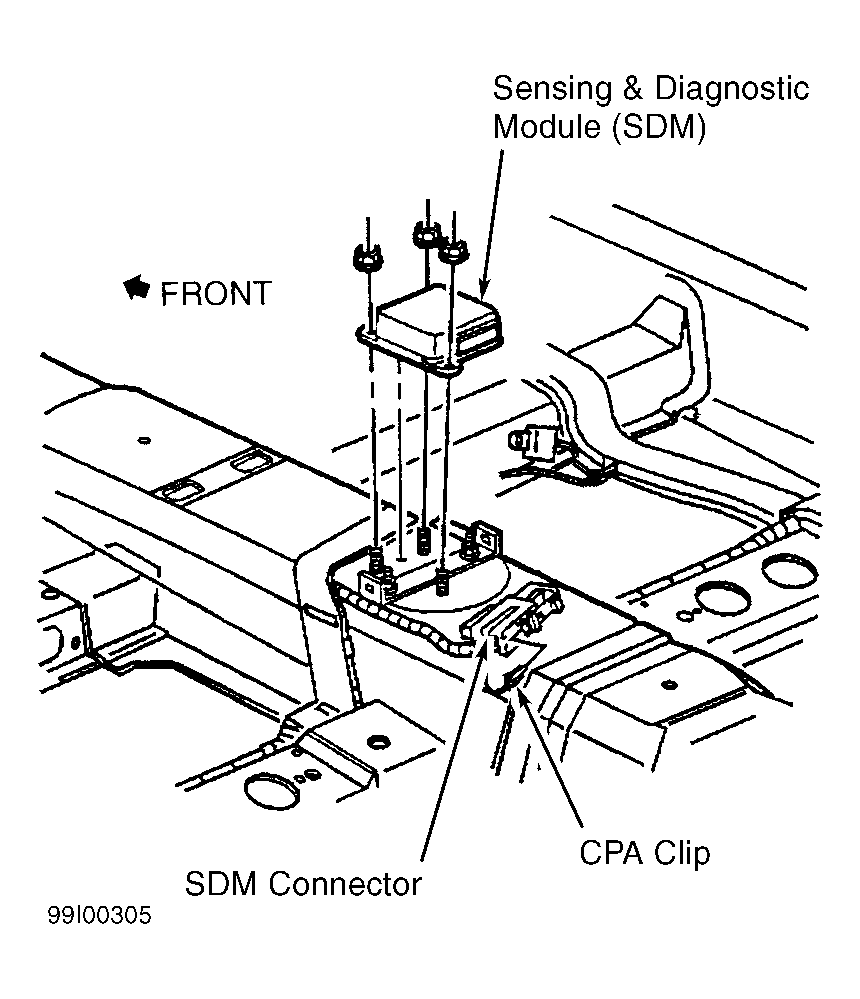 Sensing & Diagnostic Module (SDM)

FRONT

CPA Clip

SDM Connector

99I00305