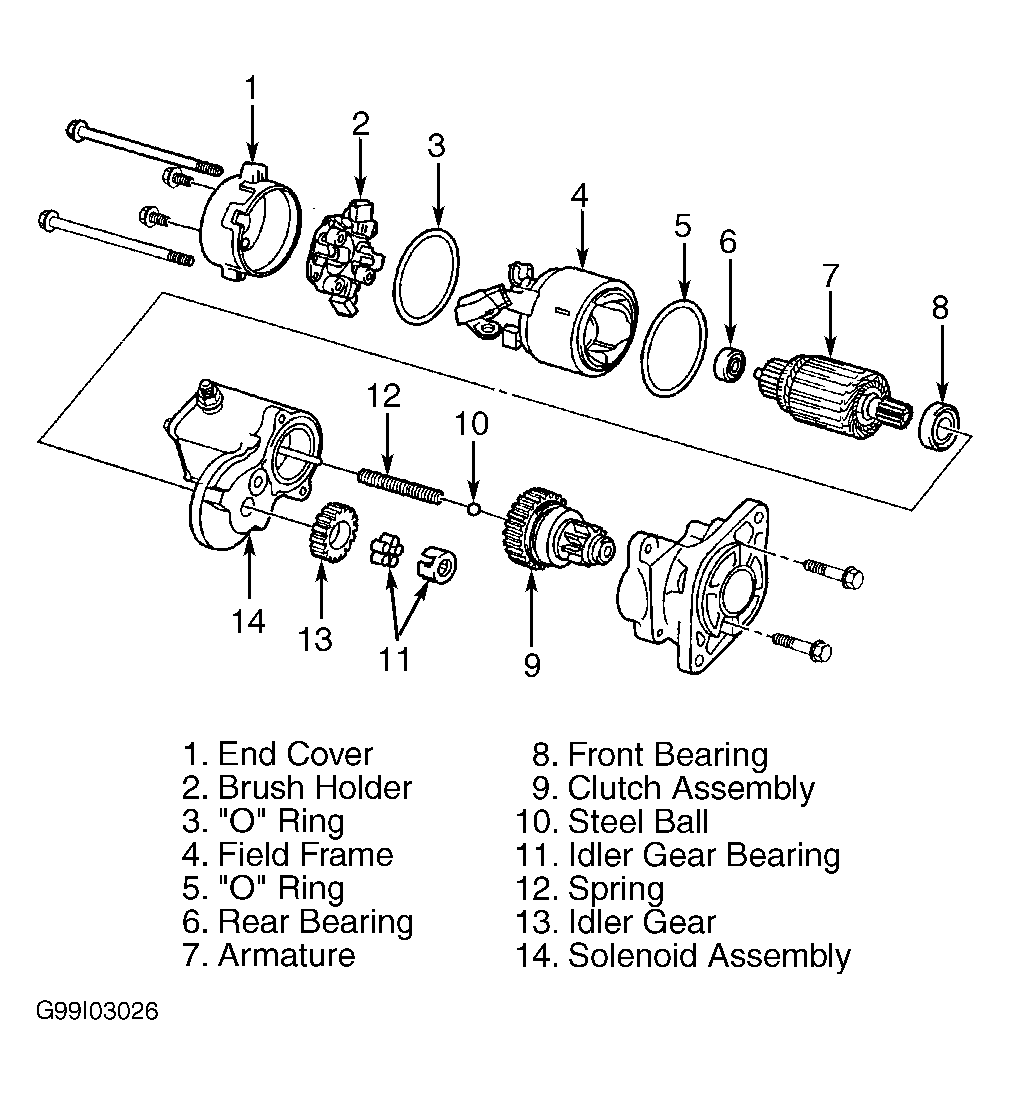 1
2
3
4
5
6
7
8
12
10
14
13
11
9

1. End Cover
2. Brush Holder
3. "O" Ring
4. Field Frame
5. "O" Ring
6. Rear Bearing
7. Armature

8. Front Bearing
9. Clutch Assembly
10. Steel Ball
11. Idler Gear Bearing
12. Spring
13. Idler Gear
14. Solenoid Assembly

G99I03026