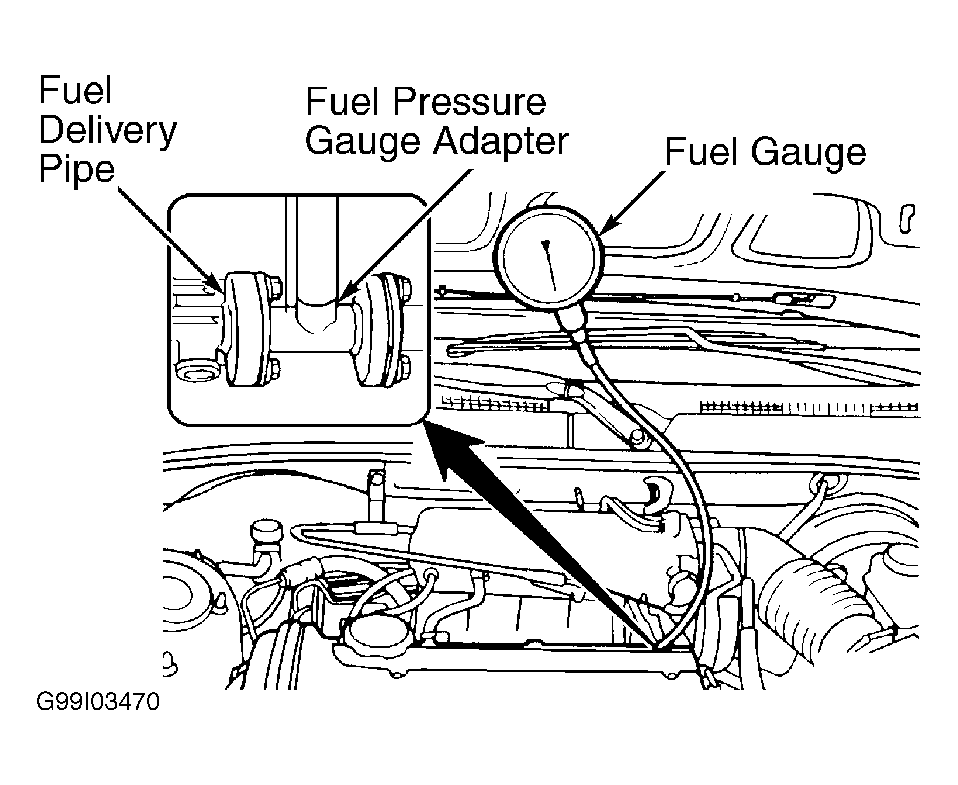 Fuel Delivery Pipe

Fuel Pressure Gauge Adapter

Fuel Gauge

G99I03470