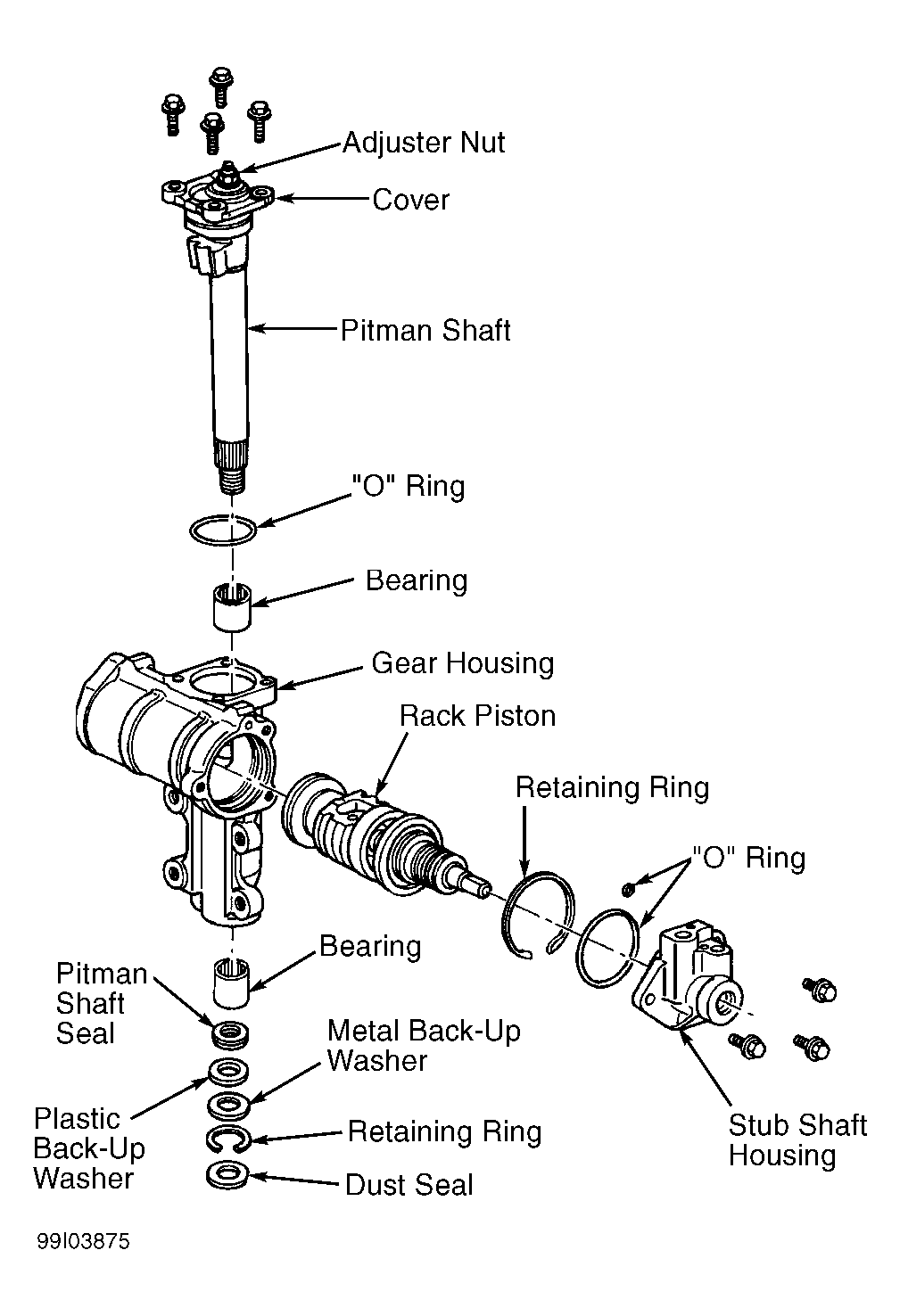 Adjuster Nut
Cover
Pitman Shaft
"O" Ring
Bearing
Gear Housing
Rack Piston
Retaining Ring
"O" Ring
Bearing
Pitman Shaft Seal
Metal Back-Up Washer
Plastic Back-Up Washer
Retaining Ring
Dust Seal
Stub Shaft Housing
99I03875