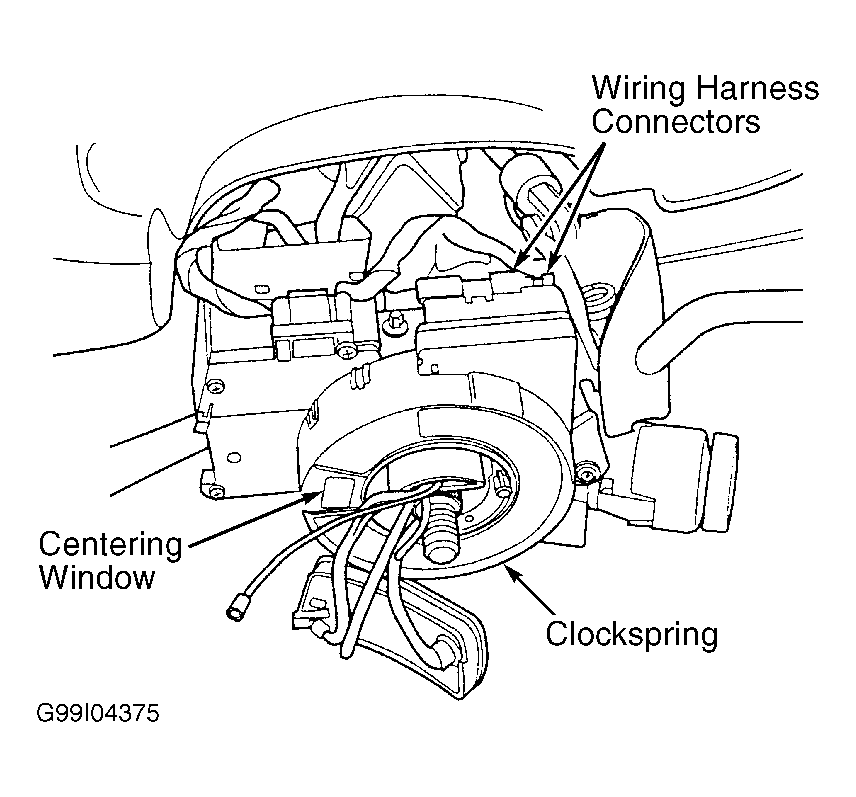 Wiring Harness Connectors

Centering Window

Clockspring

G99I04375