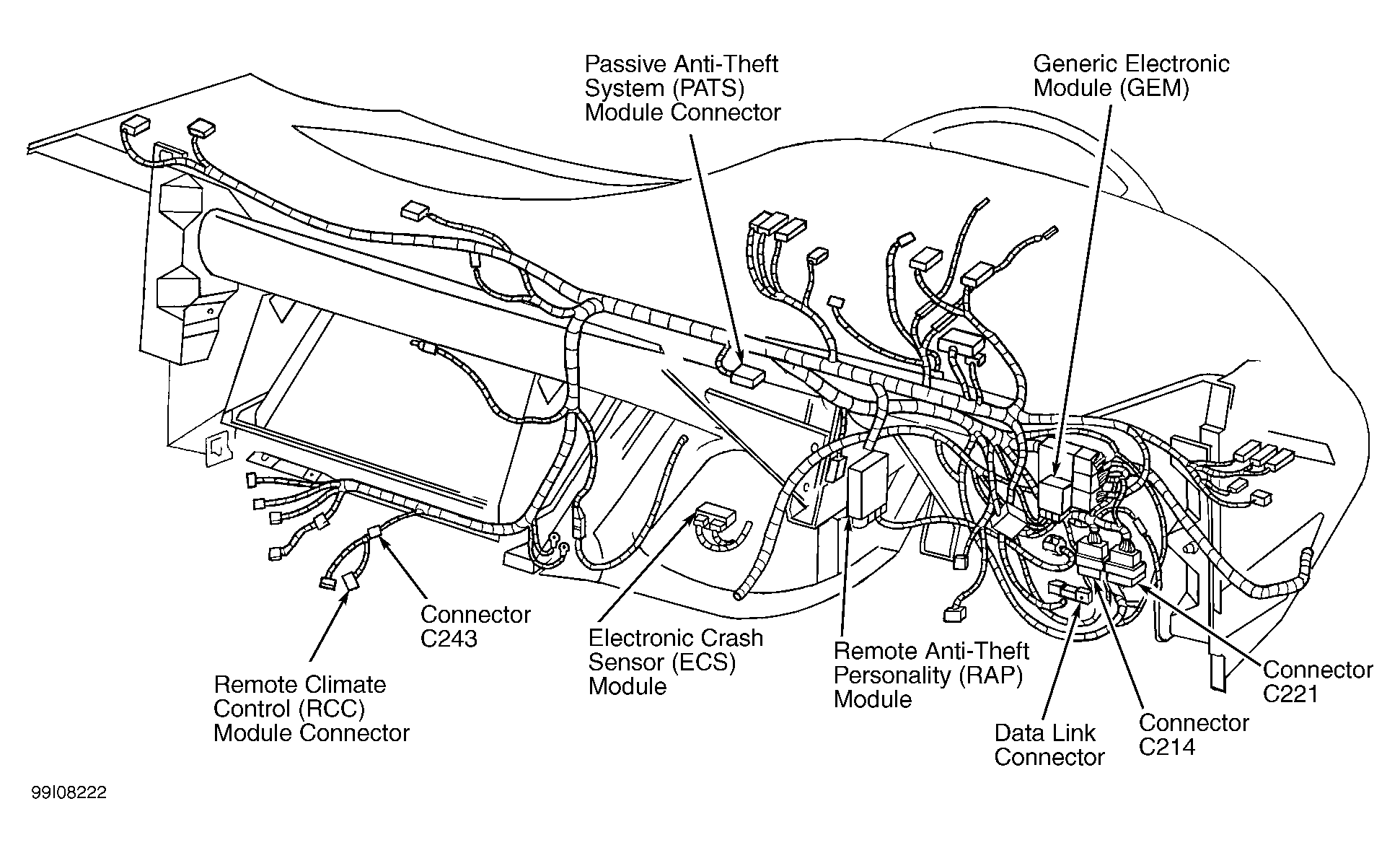 Passive Anti-Theft System (PATS) Module Connector

Generic Electronic Module (GEM)

Connector C243

Remote Climate Control (RCC) Module Connector

Electronic Crash Sensor (ECS) Module

Remote Anti-Theft Personality (RAP) Module

Data Link Connector

Connector C214

Connector C221

99I08222