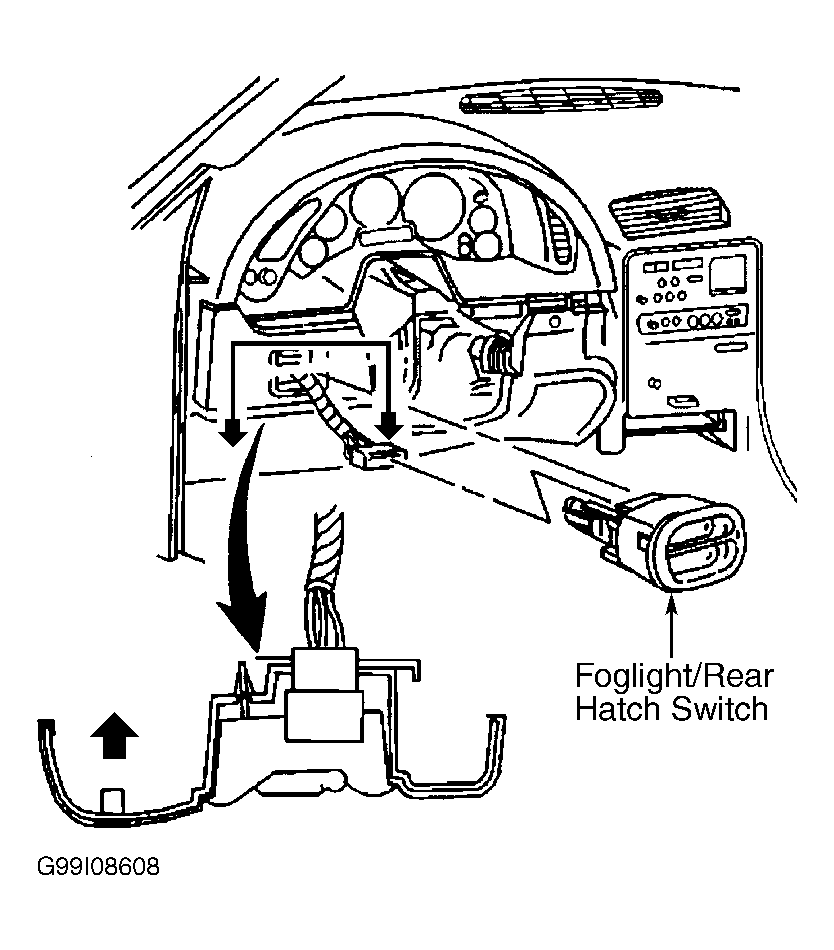 Foglight/Rear Hatch Switch

G99I08608