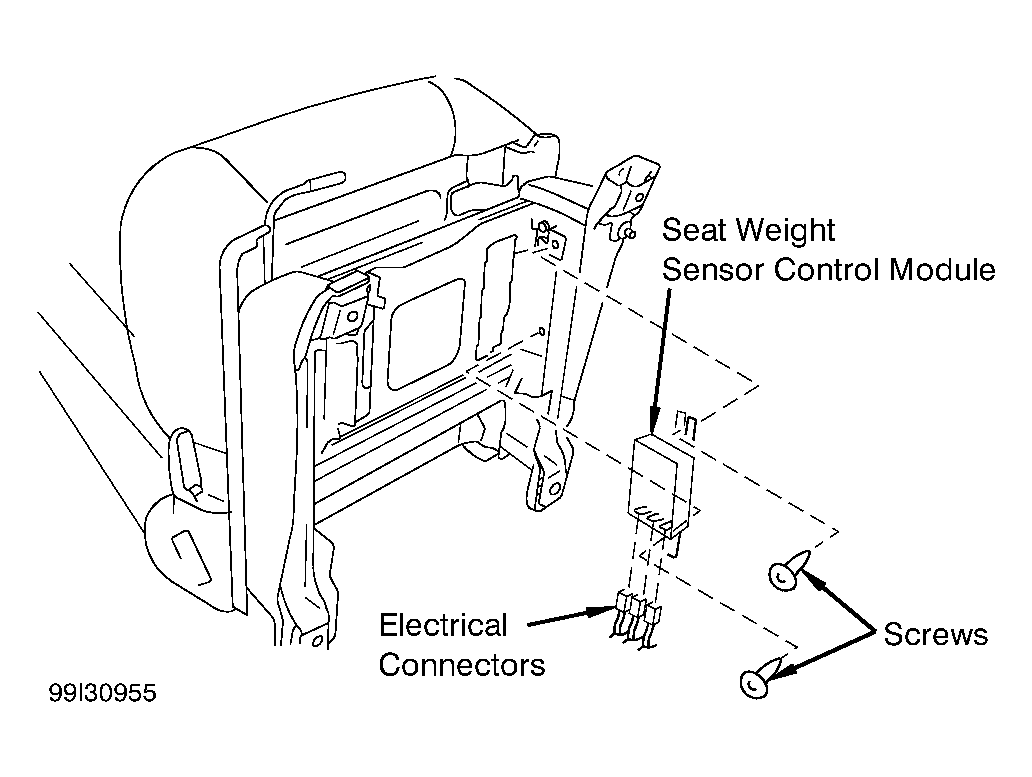 Seat Weight Sensor Control Module

Electrical Connectors

Screws

99I30955