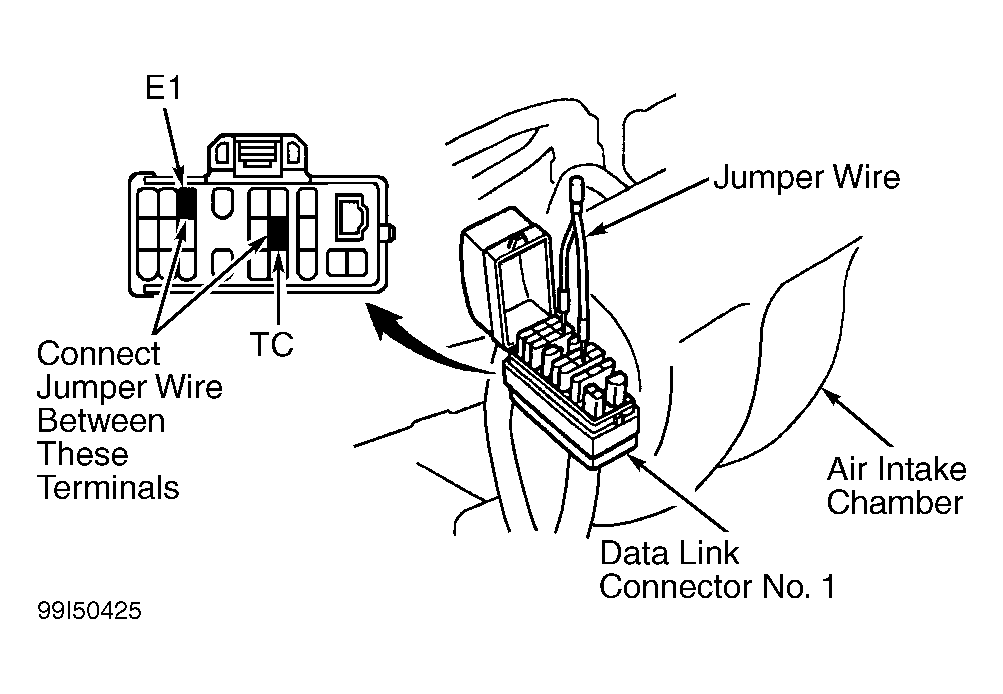 E1

Jumper Wire

Connect Jumper Wire Between These Terminals

TC

Air Intake Chamber

Data Link Connector No. 1

99I50425