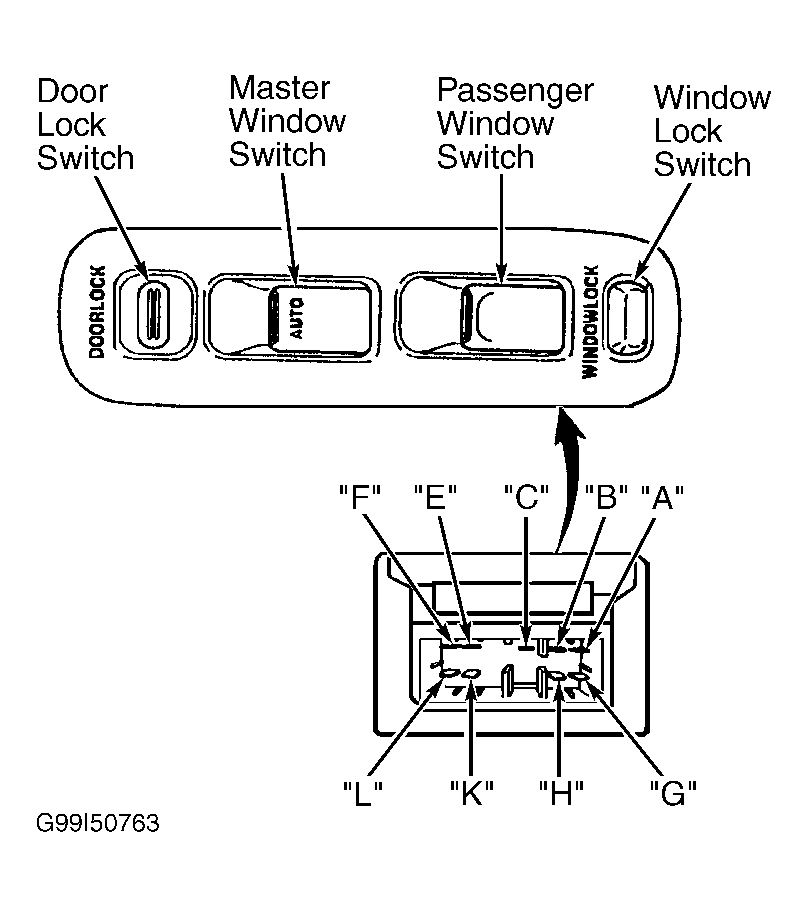 Door Lock Switch

Master Window Switch

Passenger Window Switch

Window Lock Switch

DOORLOCK

AUTO

WINDOWLOCK

"F" "E" "C" "B" "A"

"L" "K" "H" "G"

G99I50763