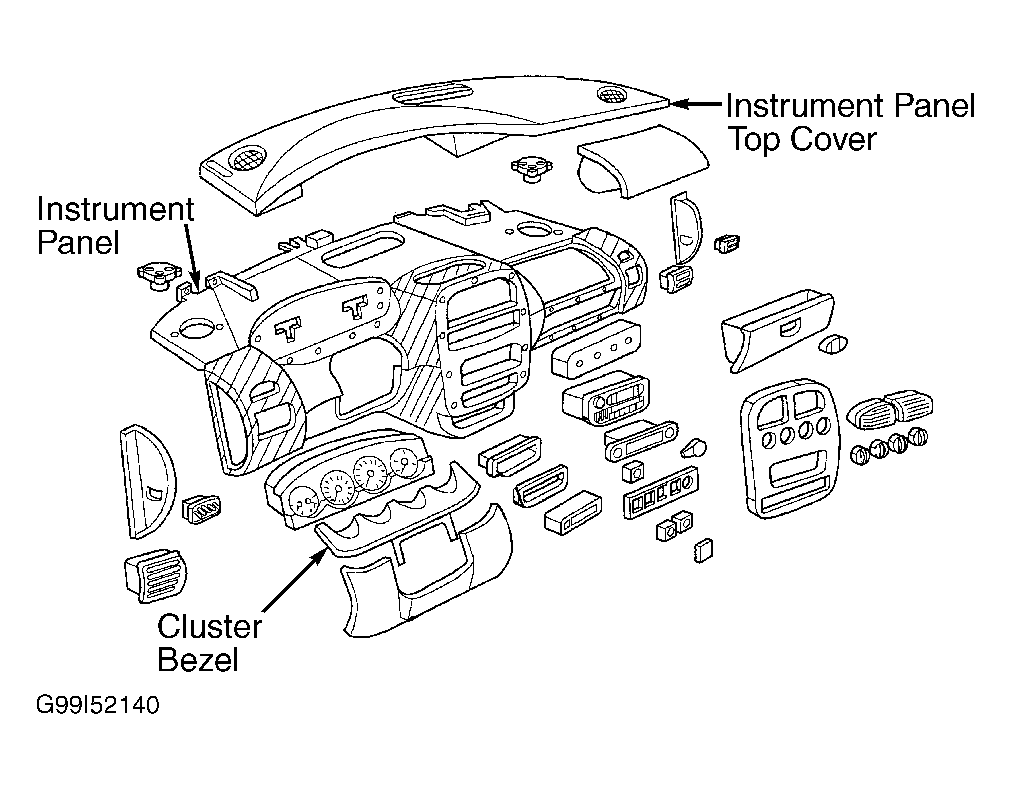 Instrument Panel Top Cover

Instrument Panel

Cluster Bezel

G99I52140