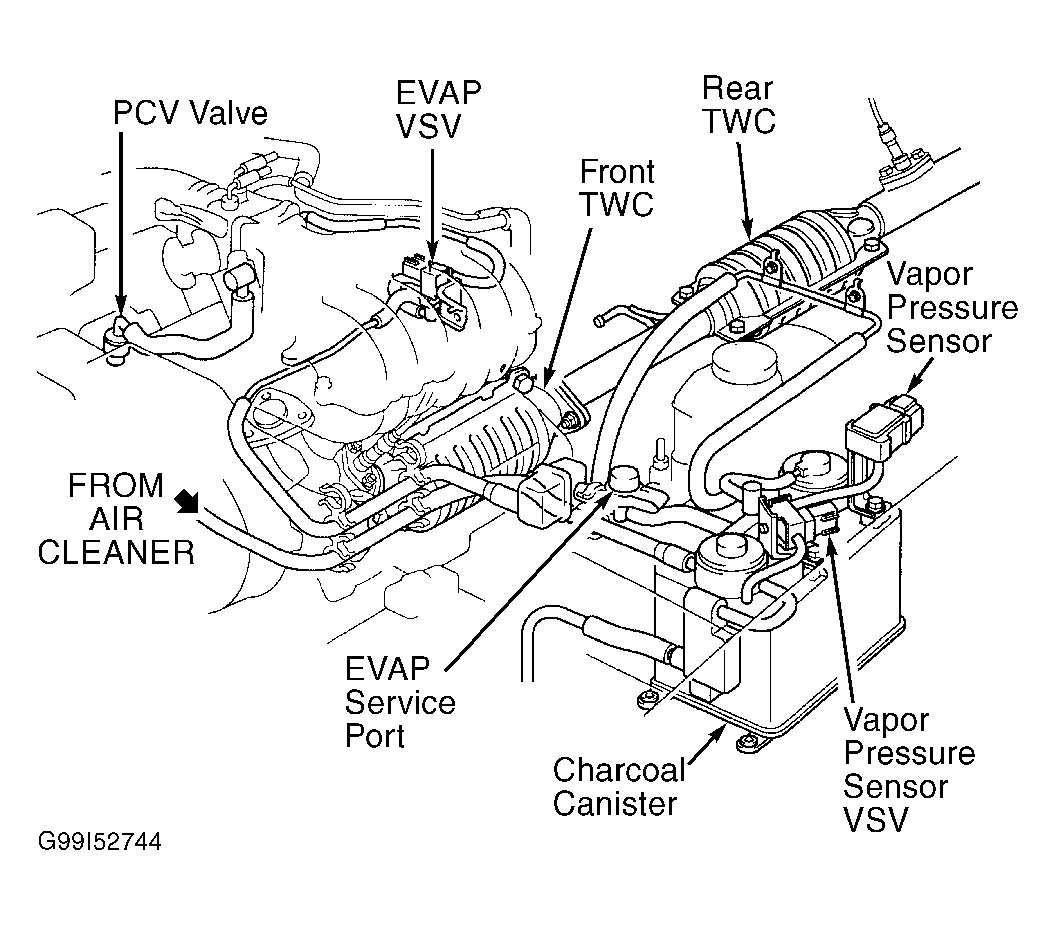 PCV Valve

EVAP VSV

Rear TWC

Front TWC

Vapor Pressure Sensor

FROM AIR CLEANER

EVAP Service Port

Charcoal Canister

Vapor Pressure Sensor VSV

G99I52744