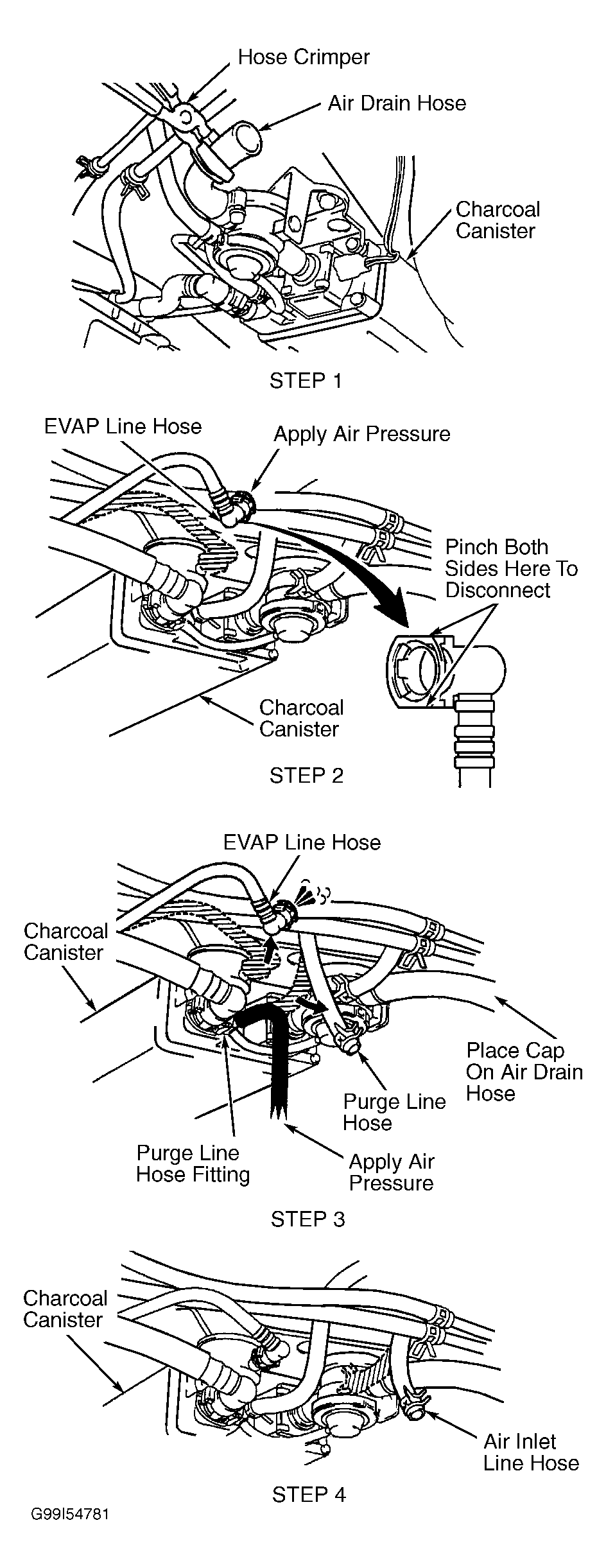 Hose Crimper

Air Drain Hose

Charcoal Canister

STEP 1

EVAP Line Hose

Apply Air Pressure

Pinch Both Sides Here To Disconnect

Charcoal Canister

STEP 2

EVAP Line Hose

Charcoal Canister

Place Cap On Air Drain Hose

Purge Line Hose

Purge Line Hose Fitting

Apply Air Pressure

STEP 3

Charcoal Canister

Air Inlet Line Hose

STEP 4

G99I54781