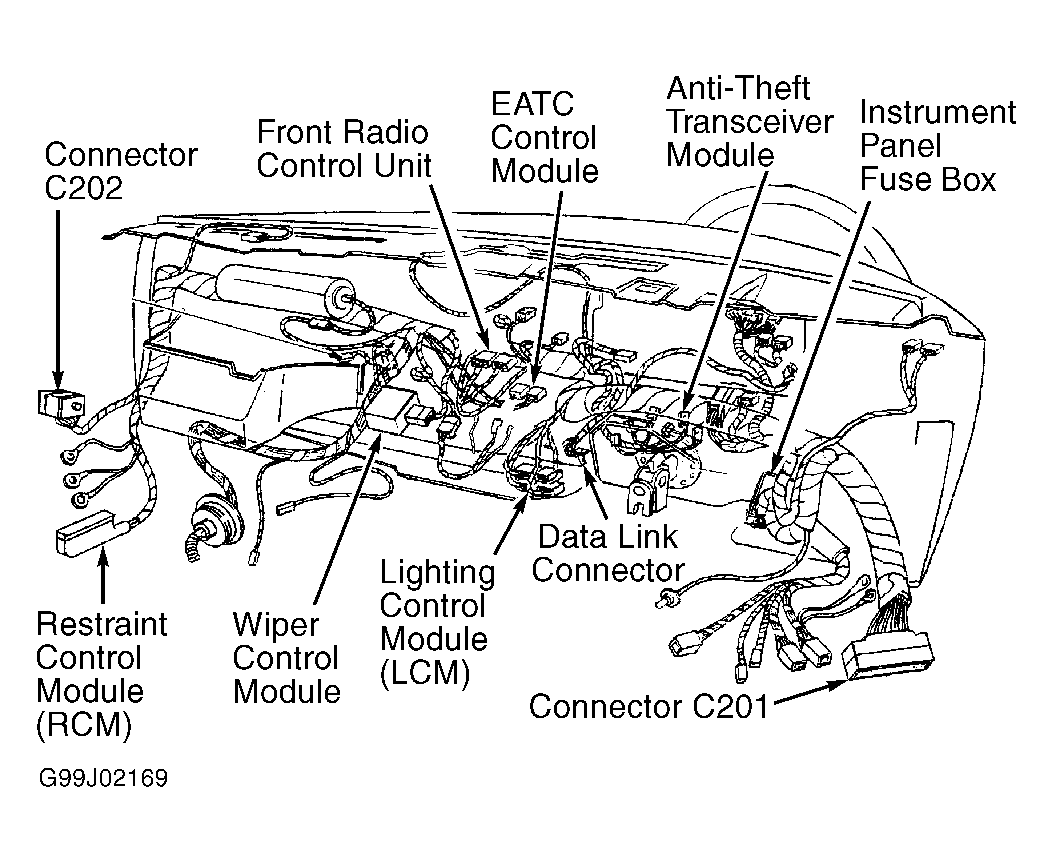 Connector C202

Front Radio Control Unit

EATC Control Module

Anti-Theft Transceiver Module

Instrument Panel Fuse Box

Data Link Connector

Lighting Control Module (LCM)

Restraint Control Module (RCM)

Wiper Control Module

Connector C201

G99J02169