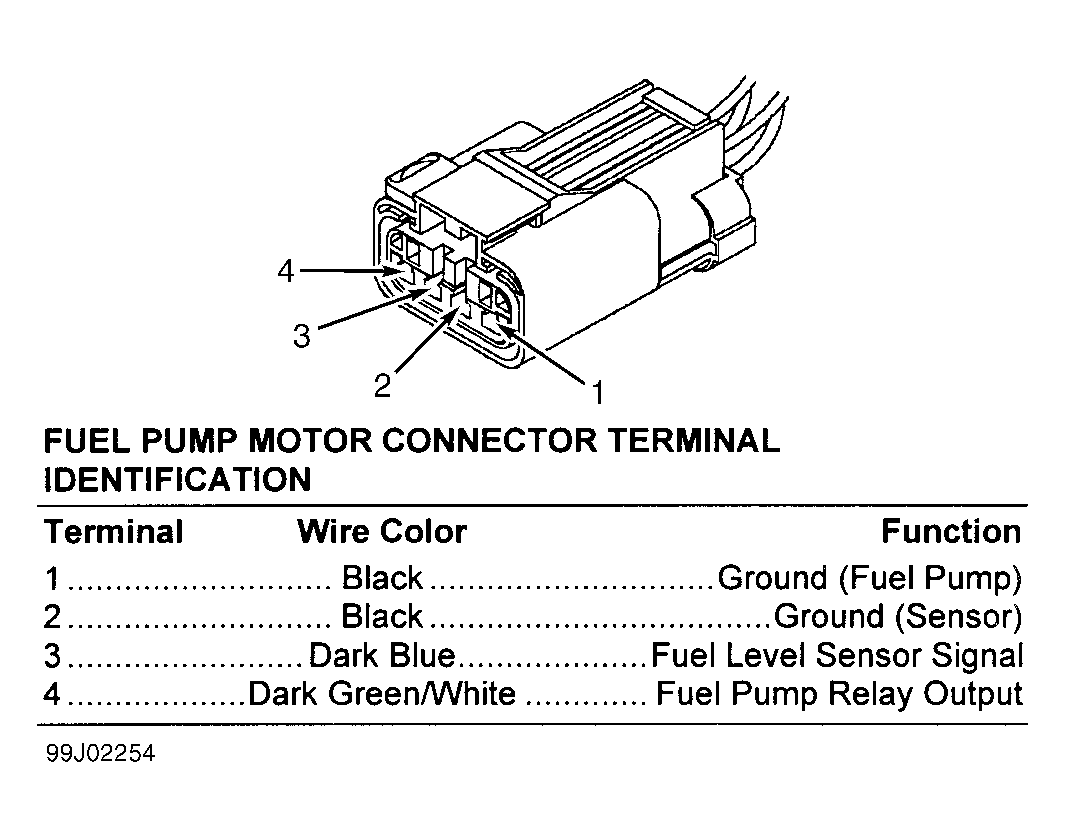 4
3
2
1

FUEL PUMP MOTOR CONNECTOR TERMINAL IDENTIFICATION

| Terminal | Wire Color | Function |
|---|---|---|
| 1 | Black | Ground (Fuel Pump) |
| 2 | Black | Ground (Sensor) |
| 3 | Dark Blue | Fuel Level Sensor Signal |
| 4 | Dark Green/White | Fuel Pump Relay Output |

99J02254