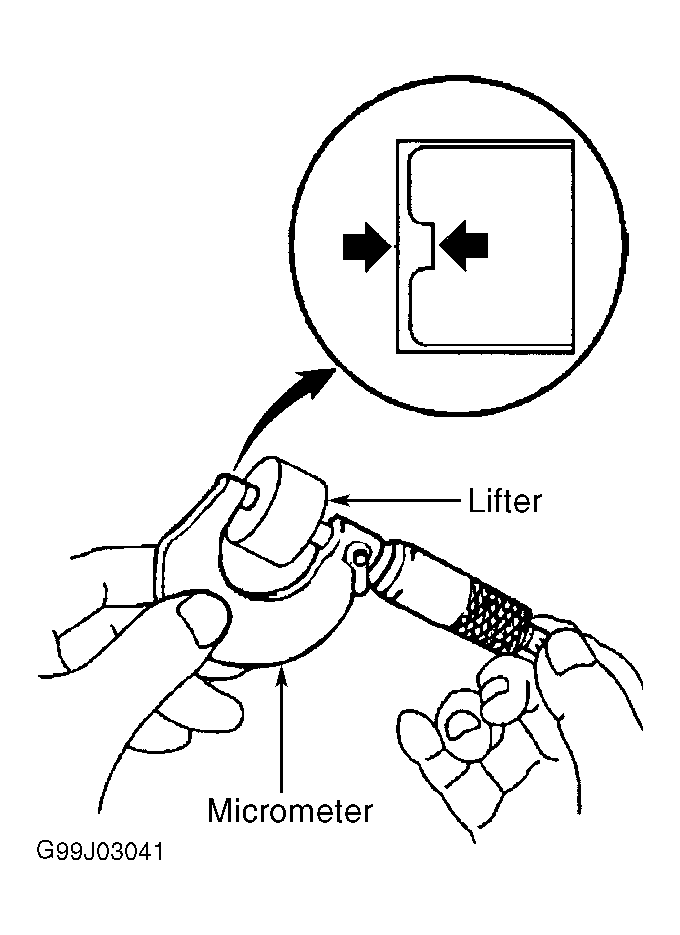 Lifter

Micrometer

G99J03041