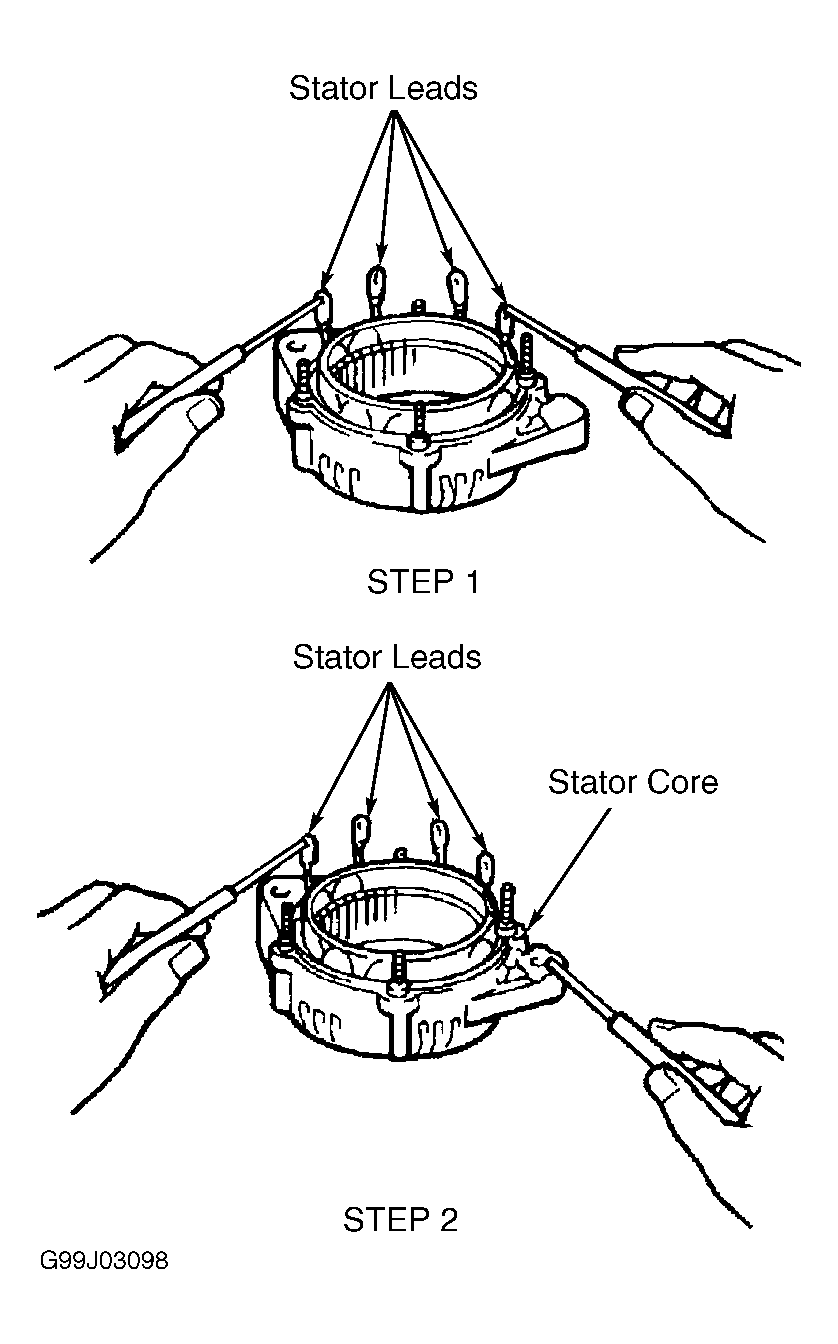 Stator Leads

STEP 1

Stator Leads

Stator Core

STEP 2

G99J03098