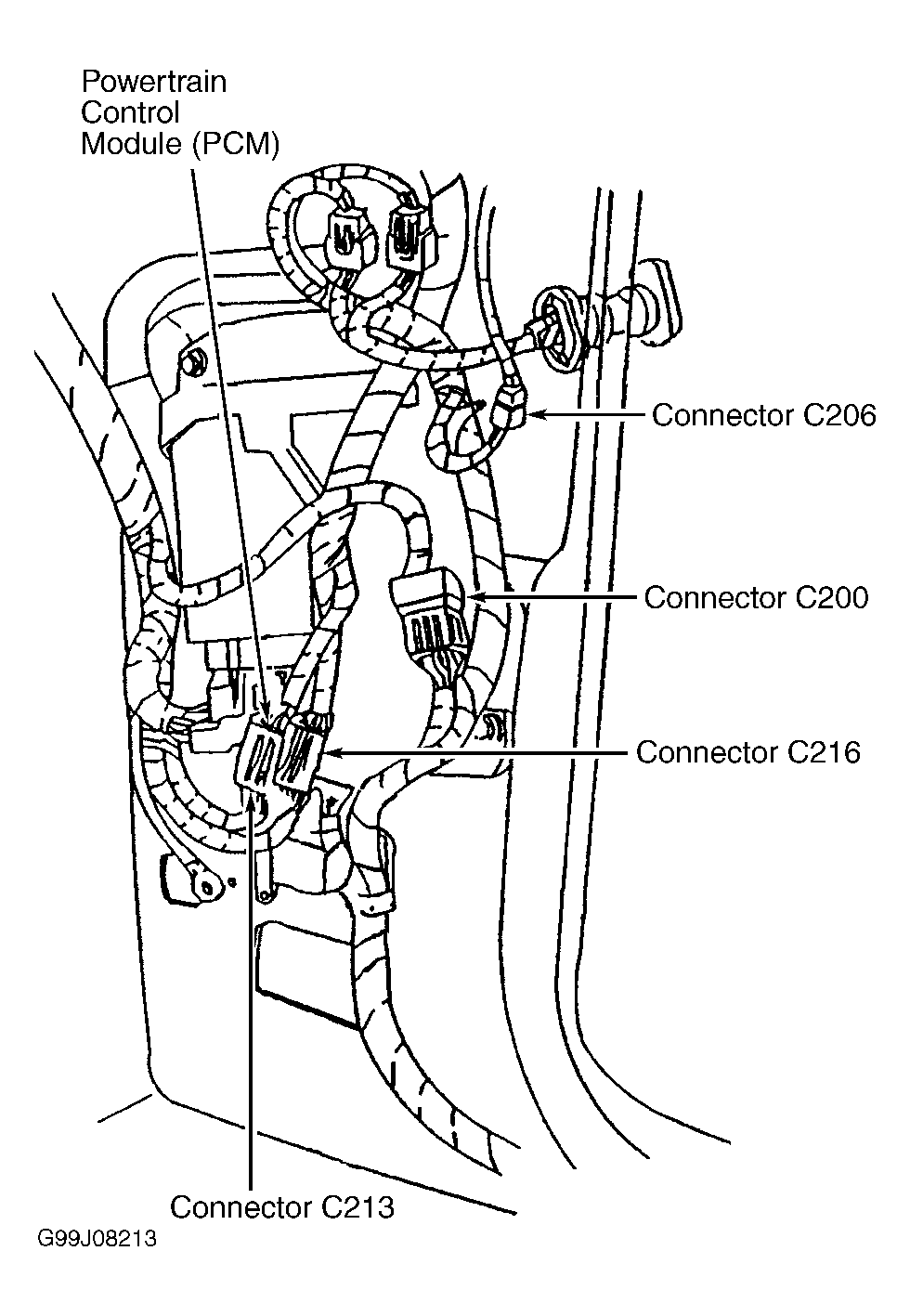 Powertrain Control Module (PCM)

Connector C206

Connector C200

Connector C216

Connector C213

G99J08213